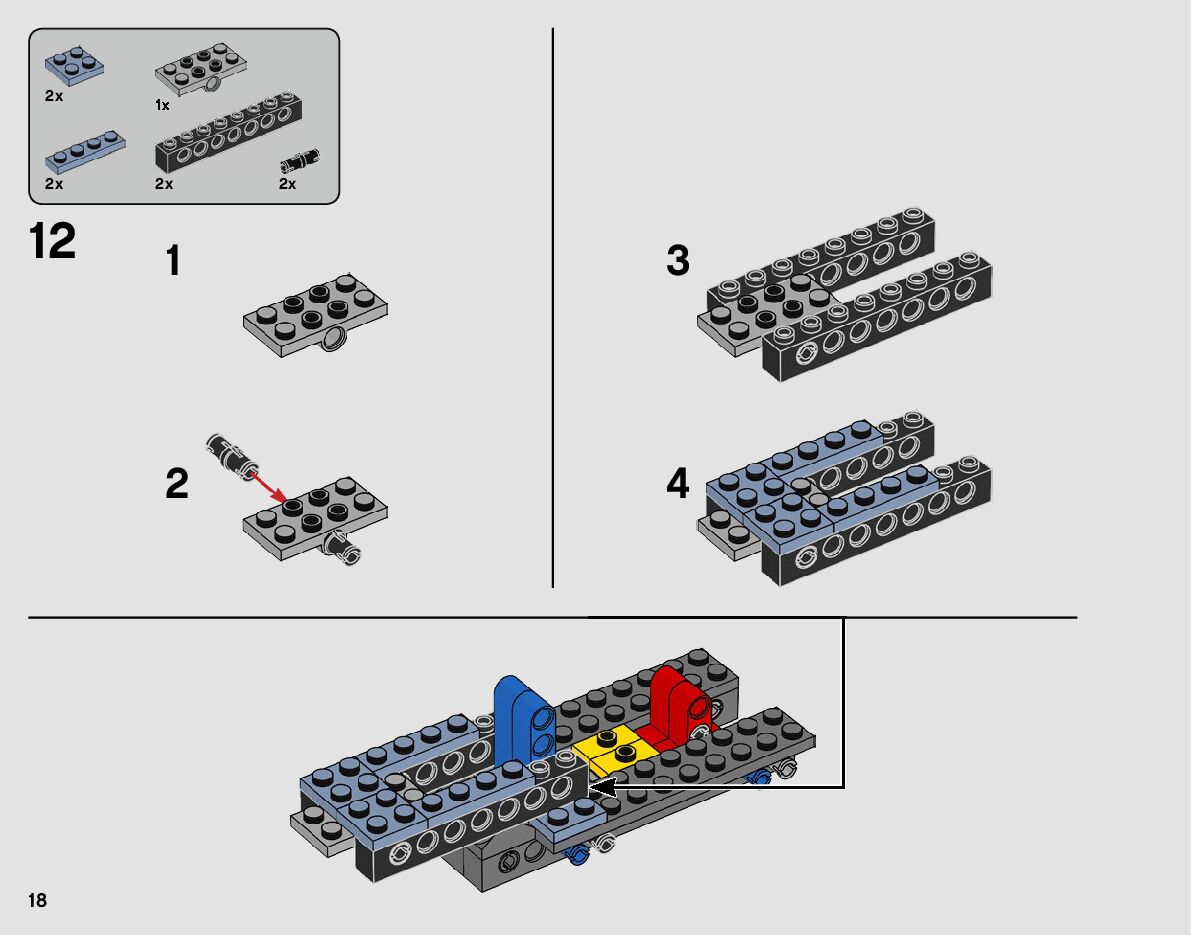 2x
1x
2x
2x
2x

12

1

2

3

4

18