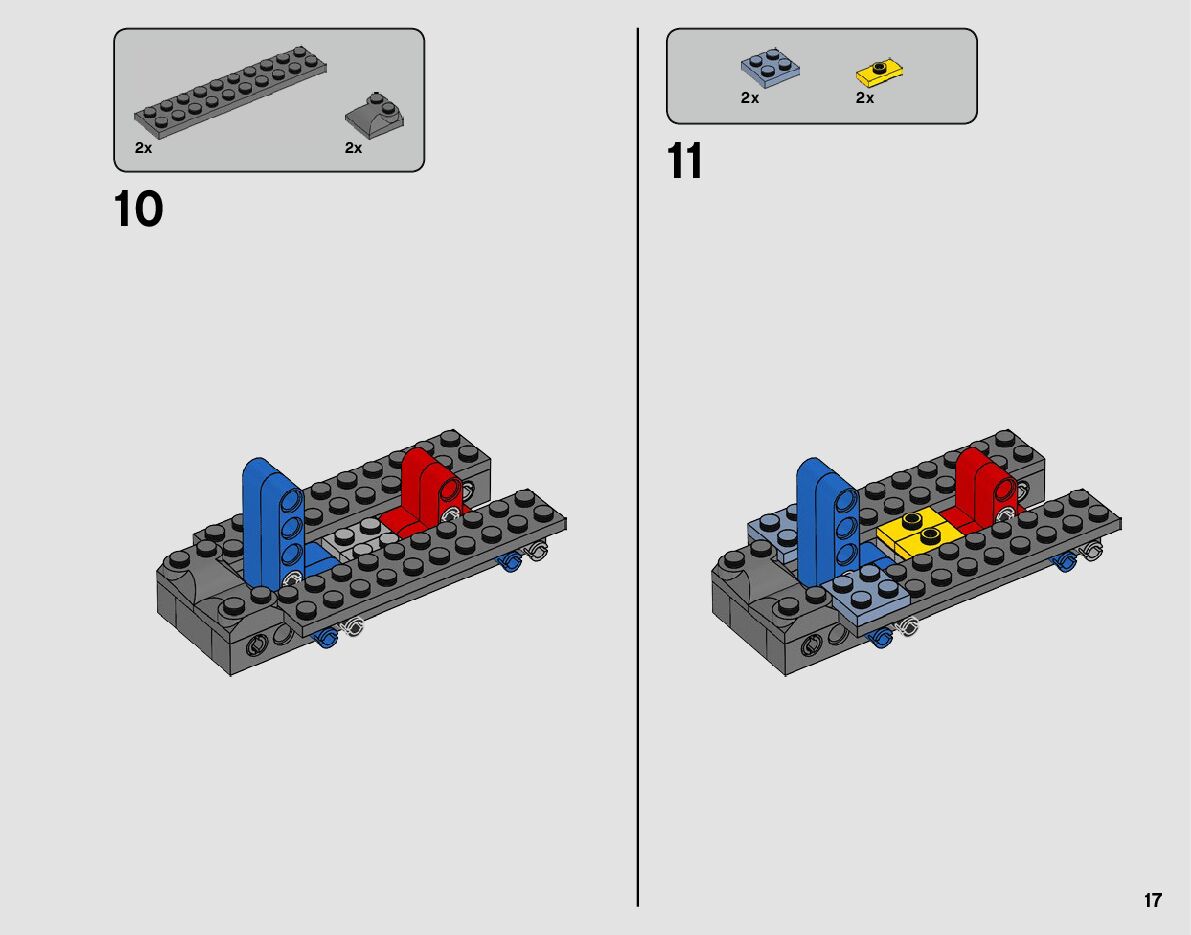 2x
2x

10

2x
2x

11

17