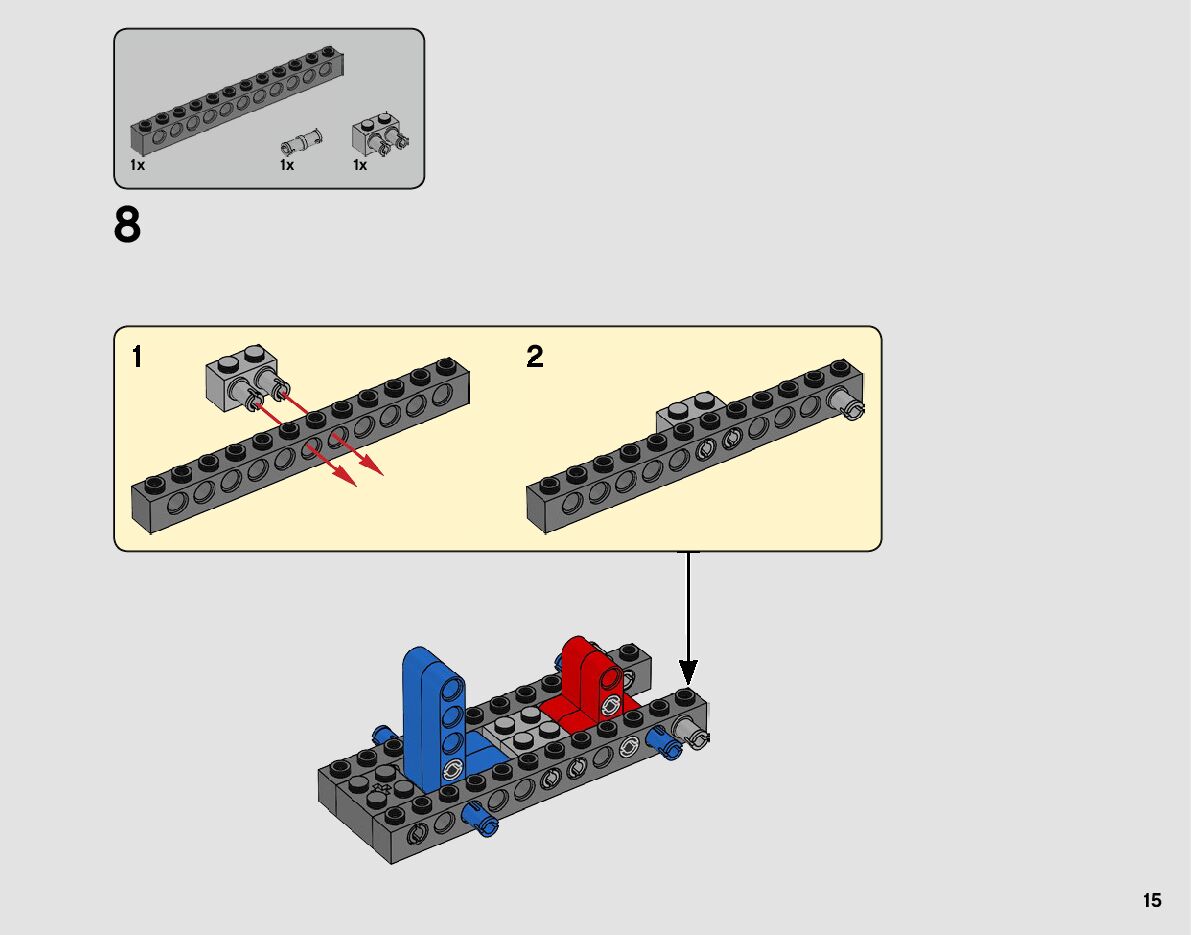 1x
1x
1x

8

1

2

15