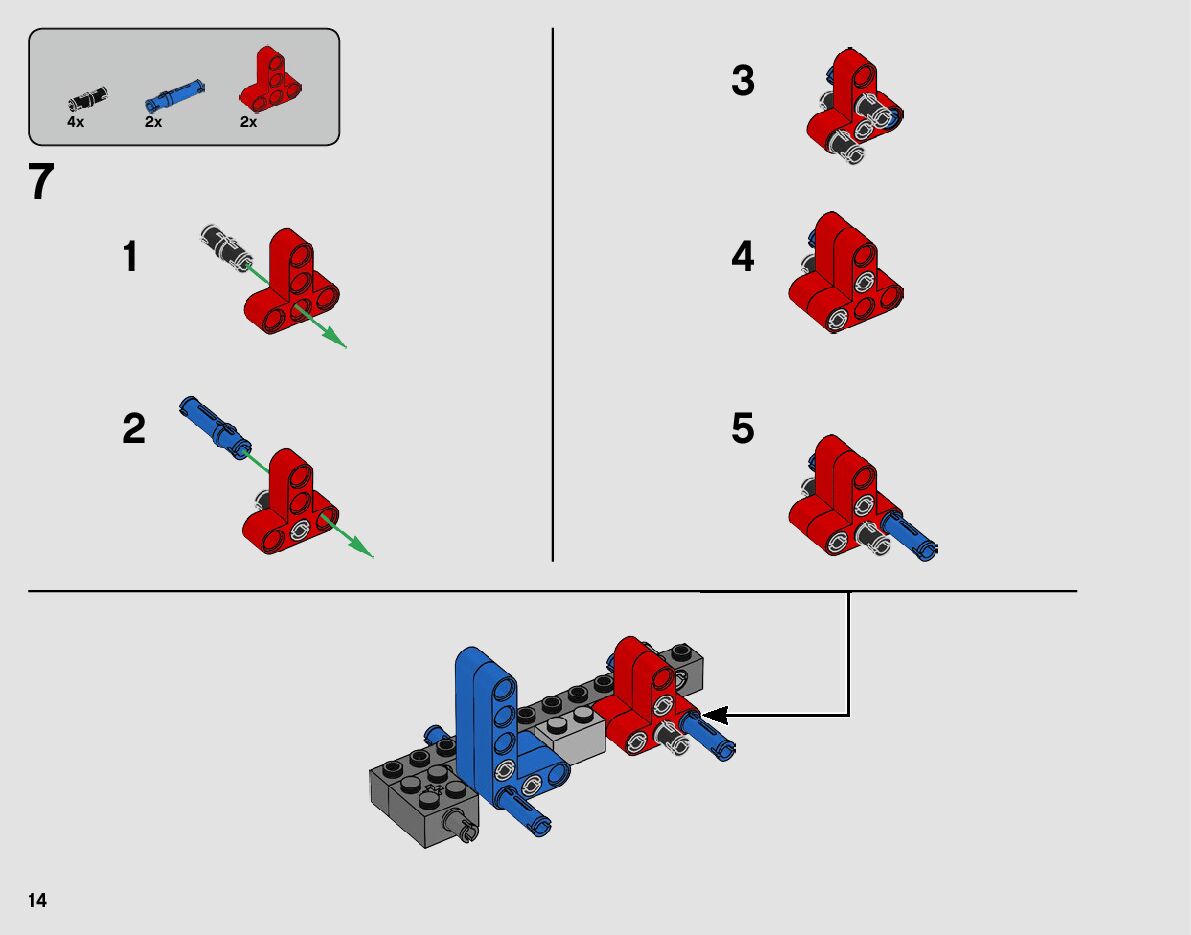 4x 2x 2x

7

1

2

3

4

5

14