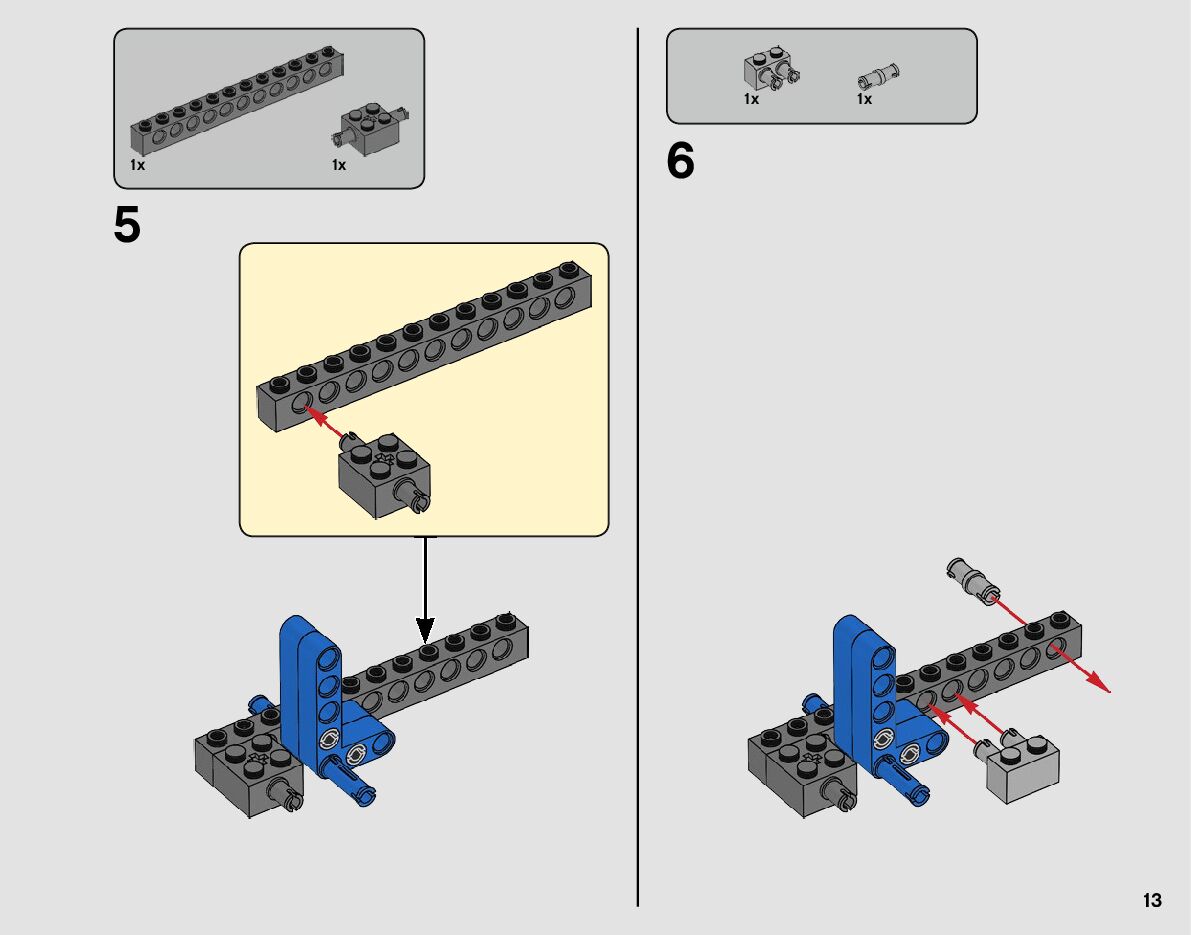 1x

1x

5

1x

1x

6

13