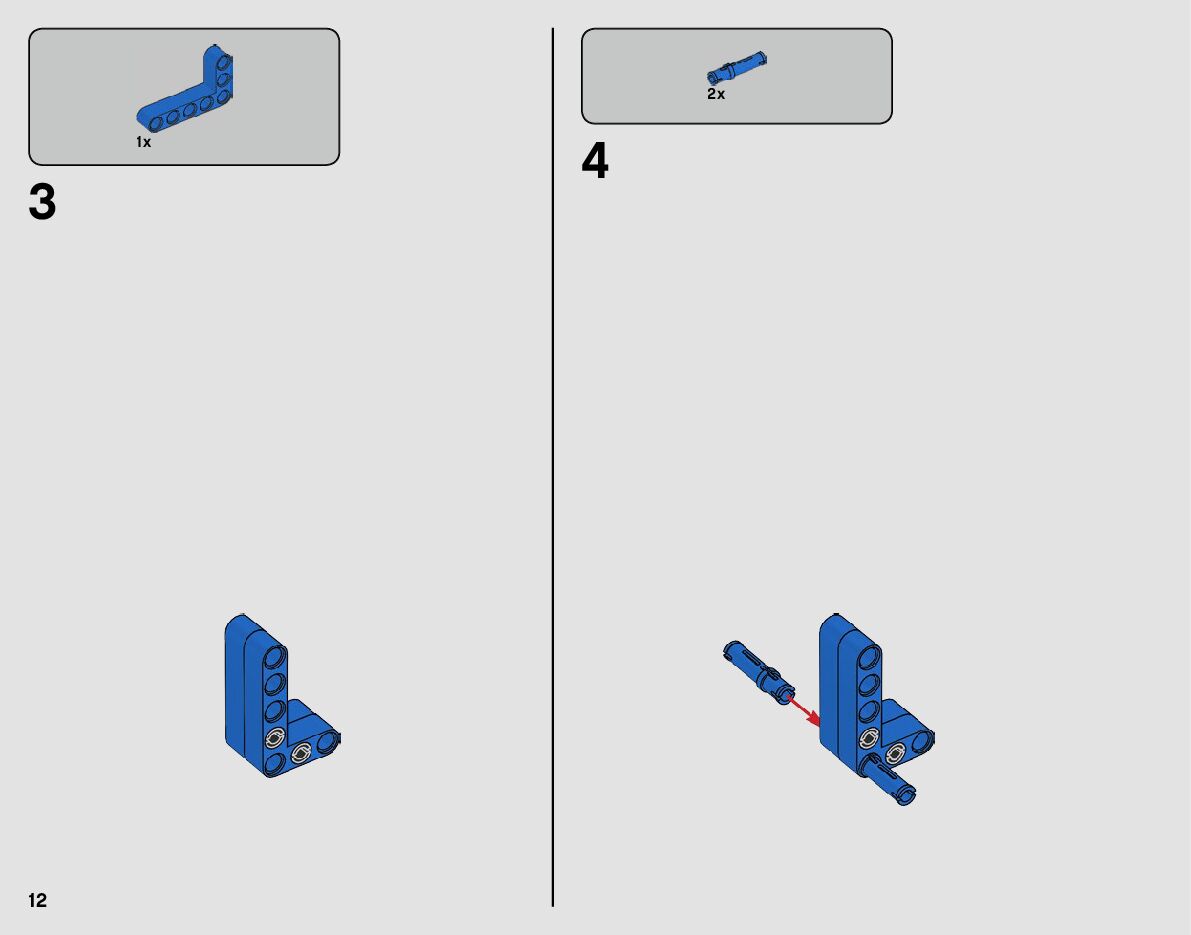 1x

3

2x

4

12