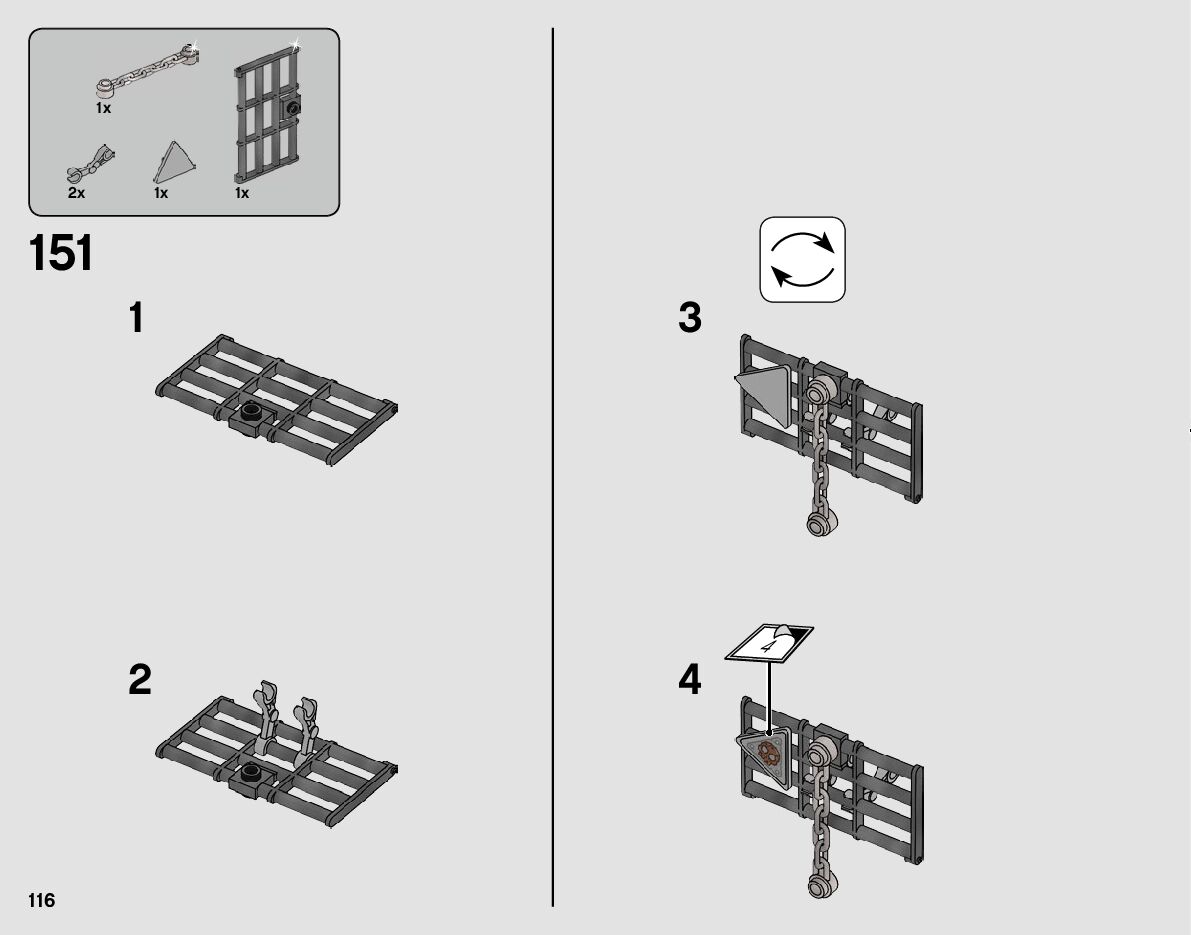 1x
2x
1x
1x

151

1

2

3

4
4

116