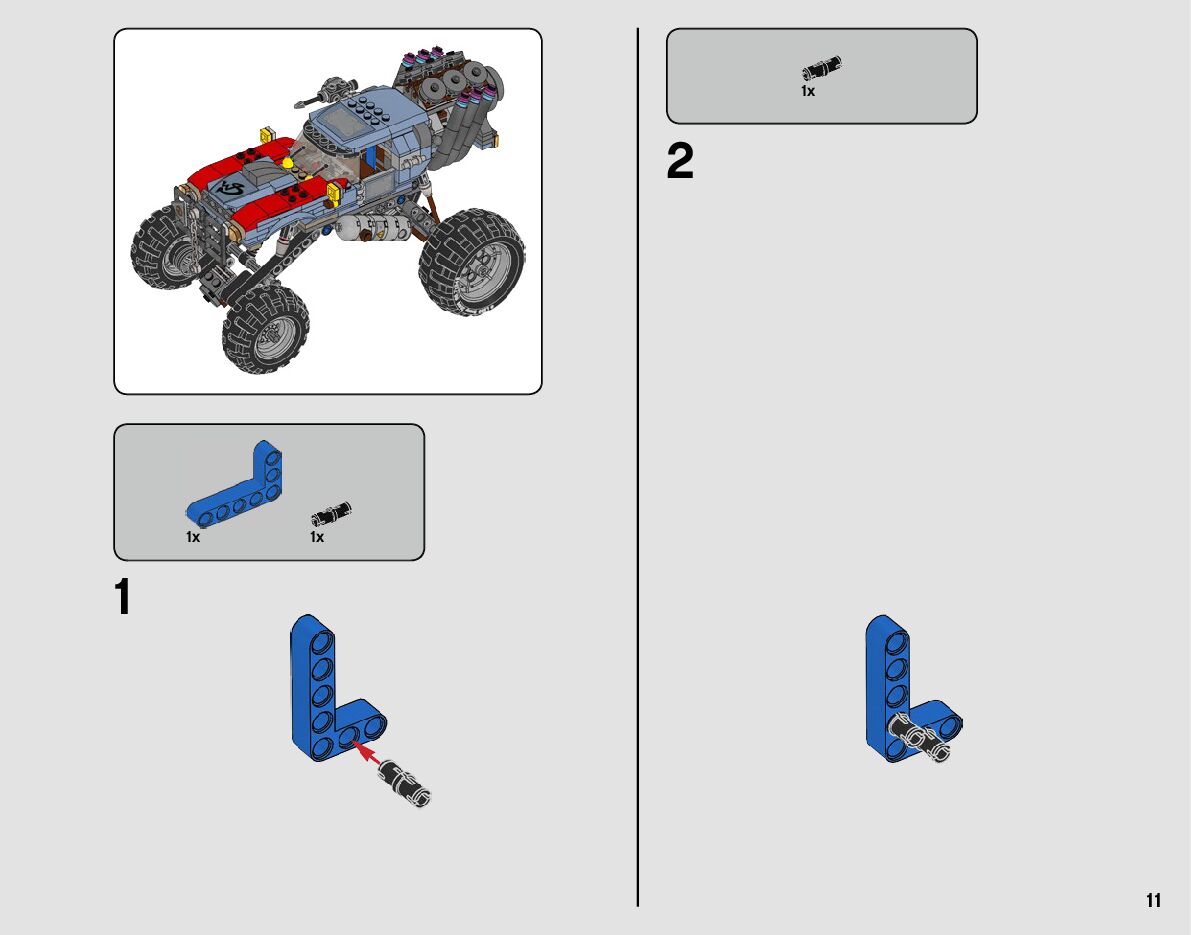 1x

1x

1

1x

2

11