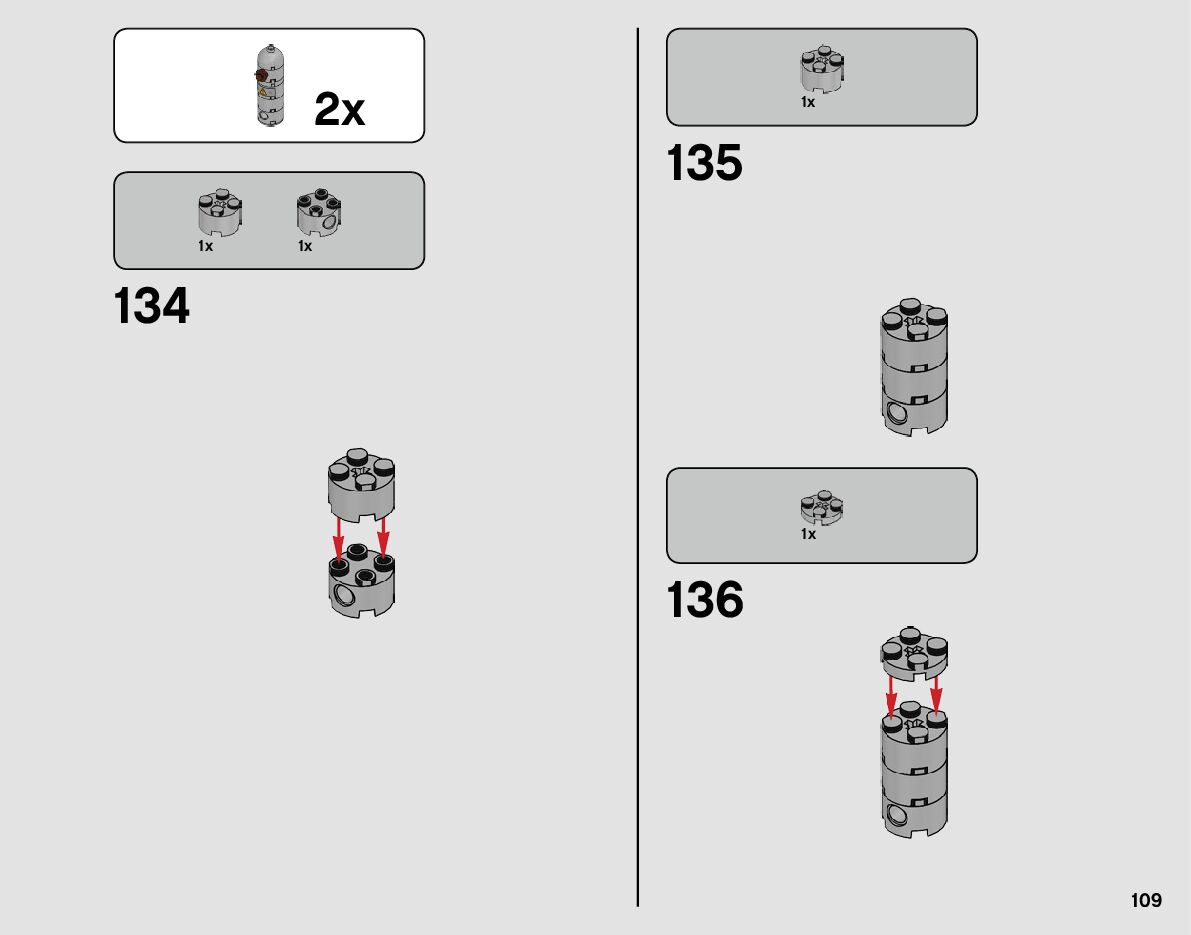 2x

1x 1x

134

1x

135

1x

136

109