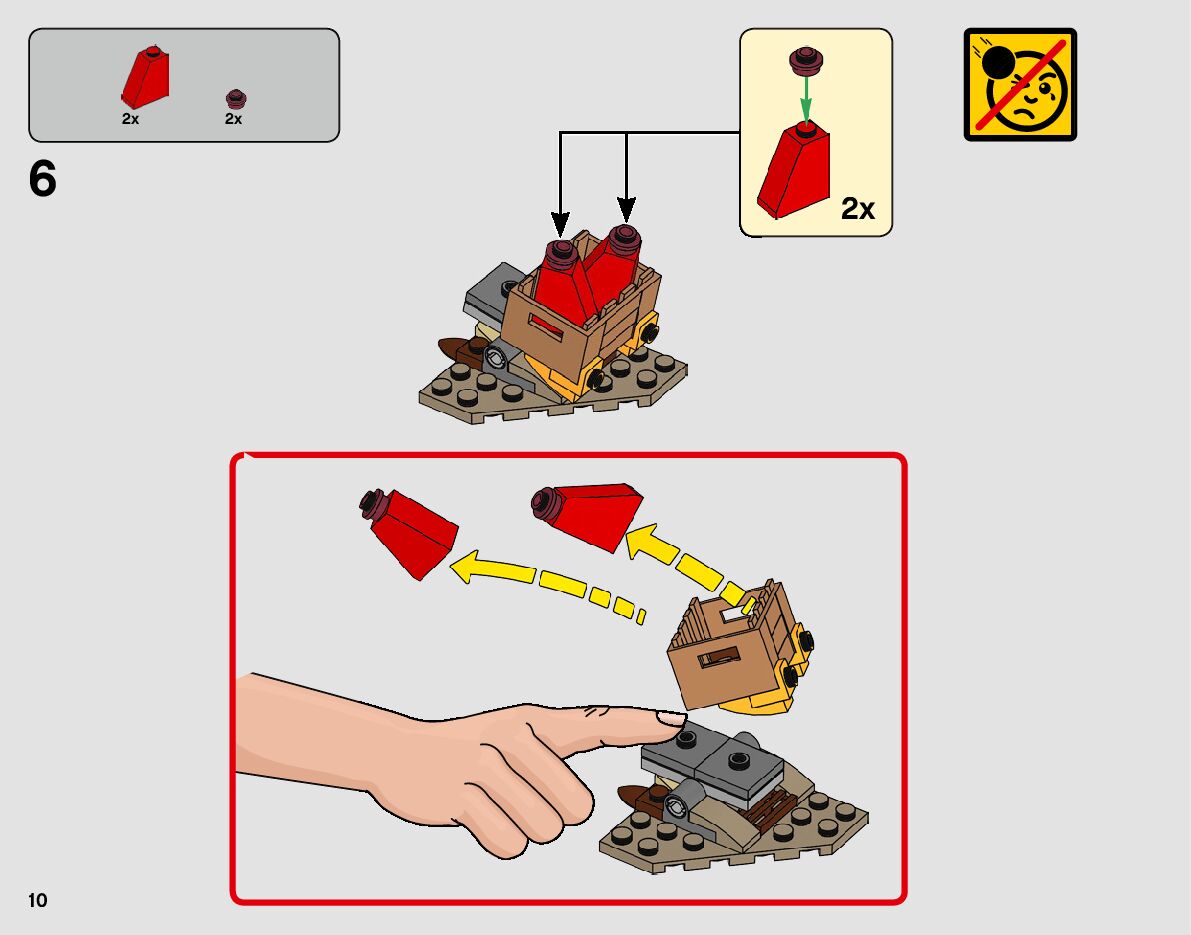 2x
2x

6

2x

10