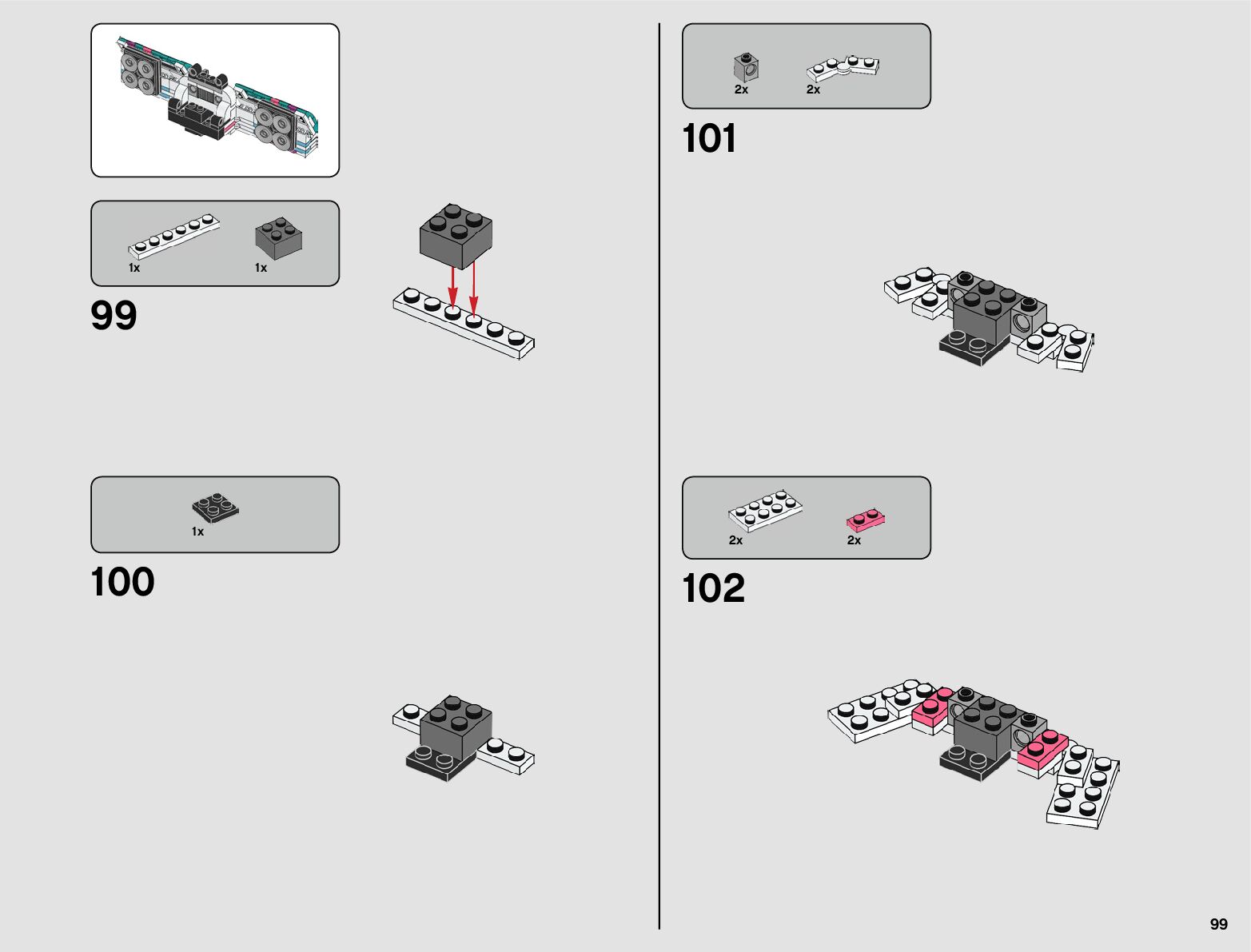 1x
1x

99

1x

100

2x
2x

101

2x
2x

102

99