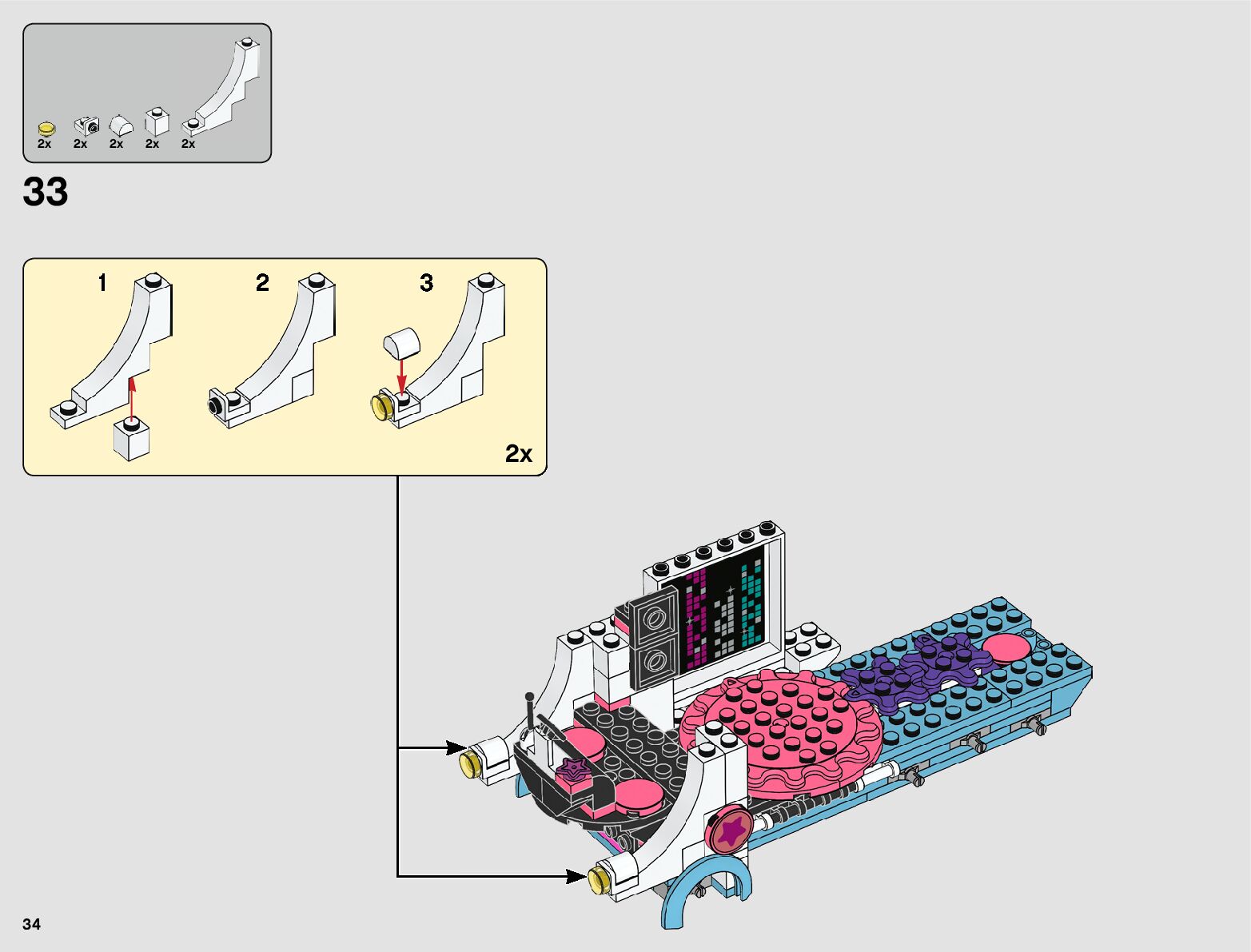 2x 2x 2x 2x 2x

33

1

2

3

2x

34