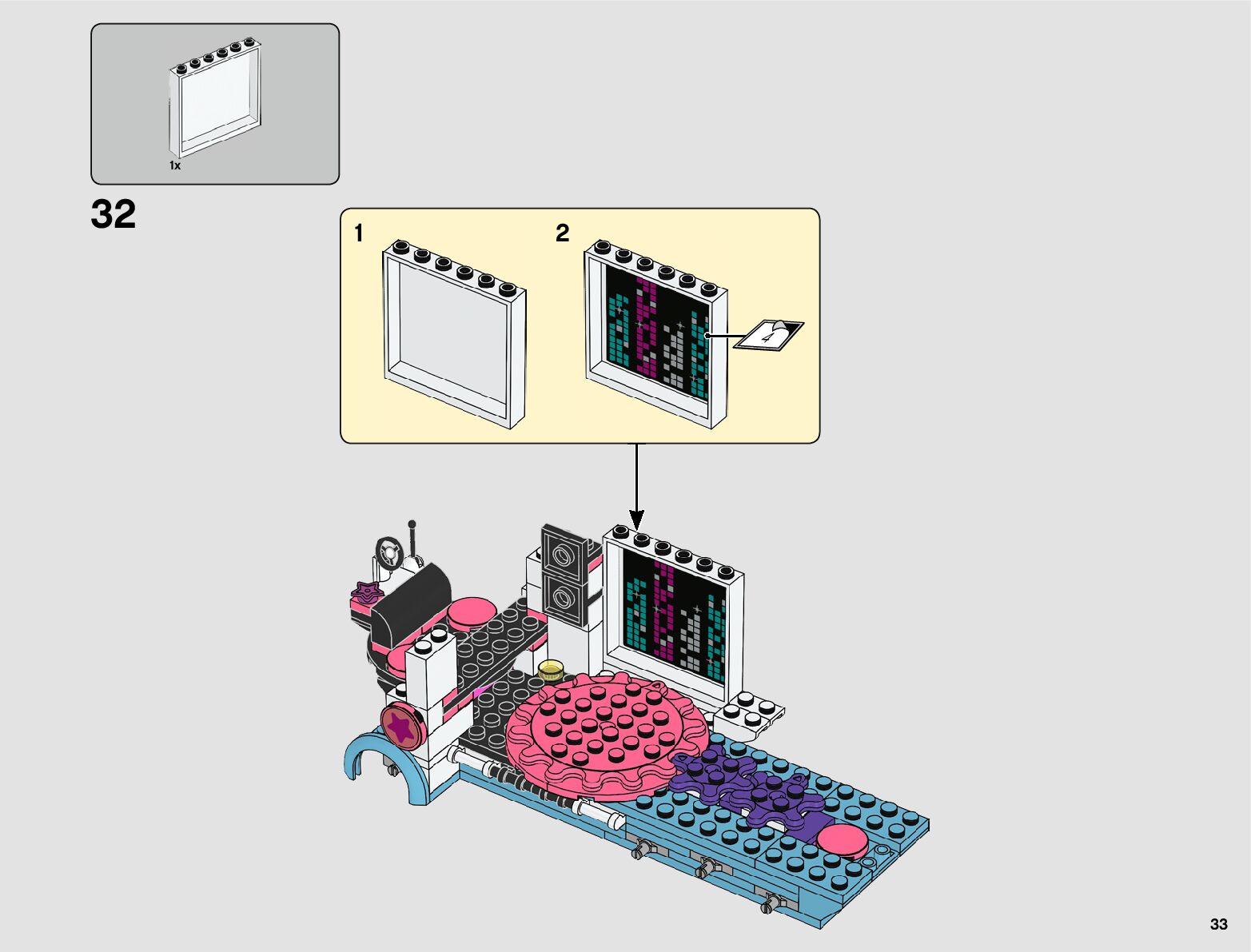 1x

32

1

2

4

33