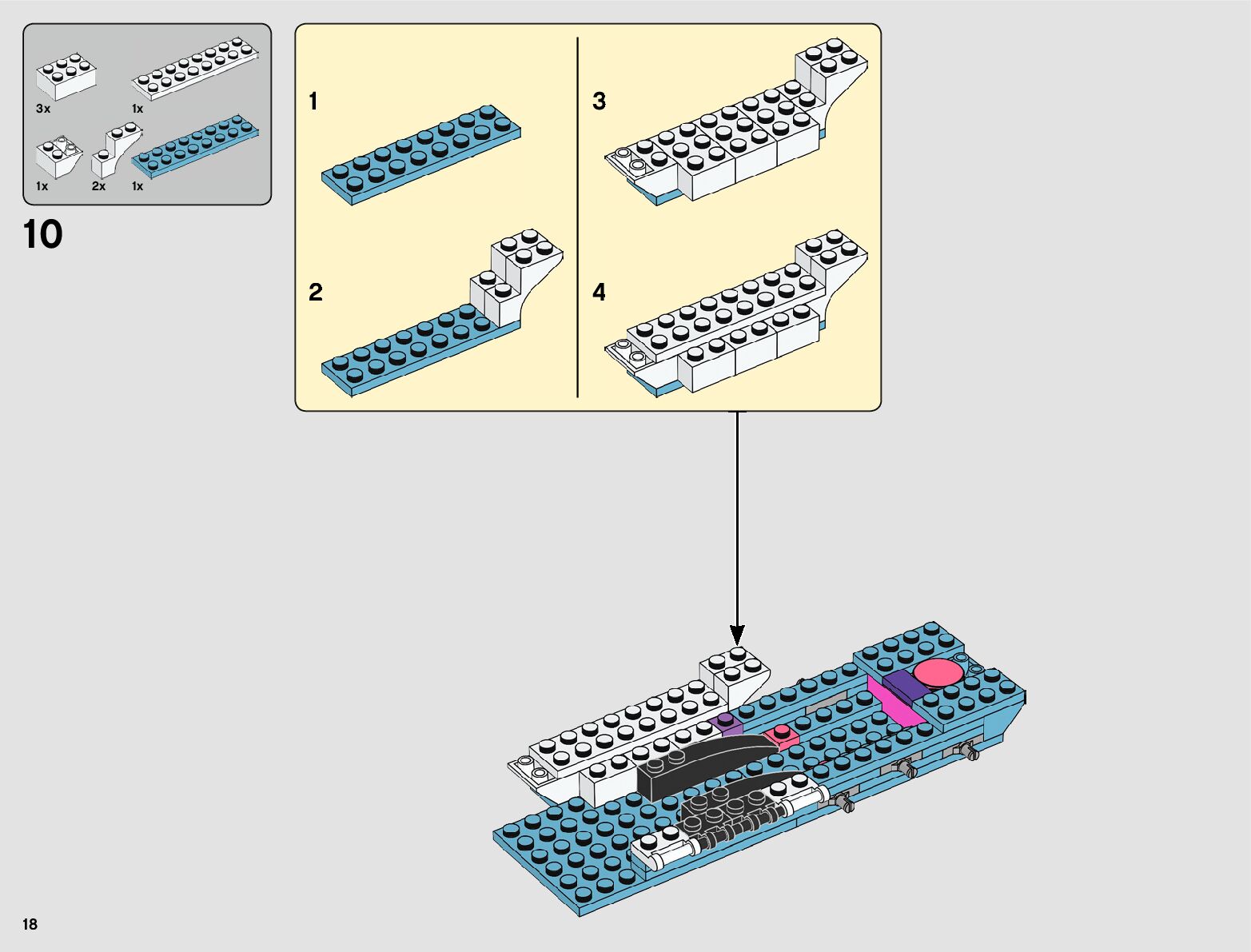 3x 1x
1x 2x 1x

10

1

2

3

4

18