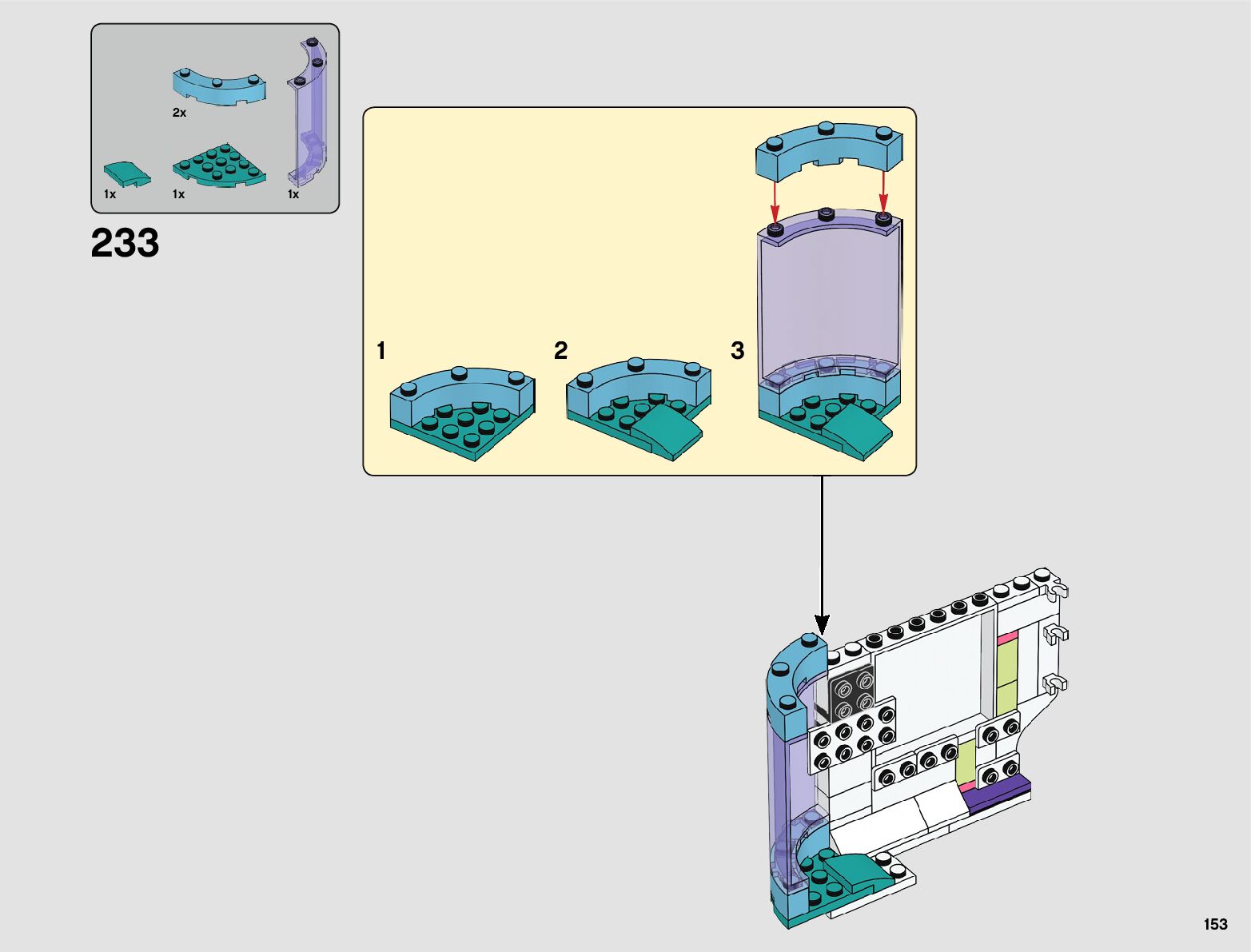 2x
1x
1x
1x

233

1
2
3

153