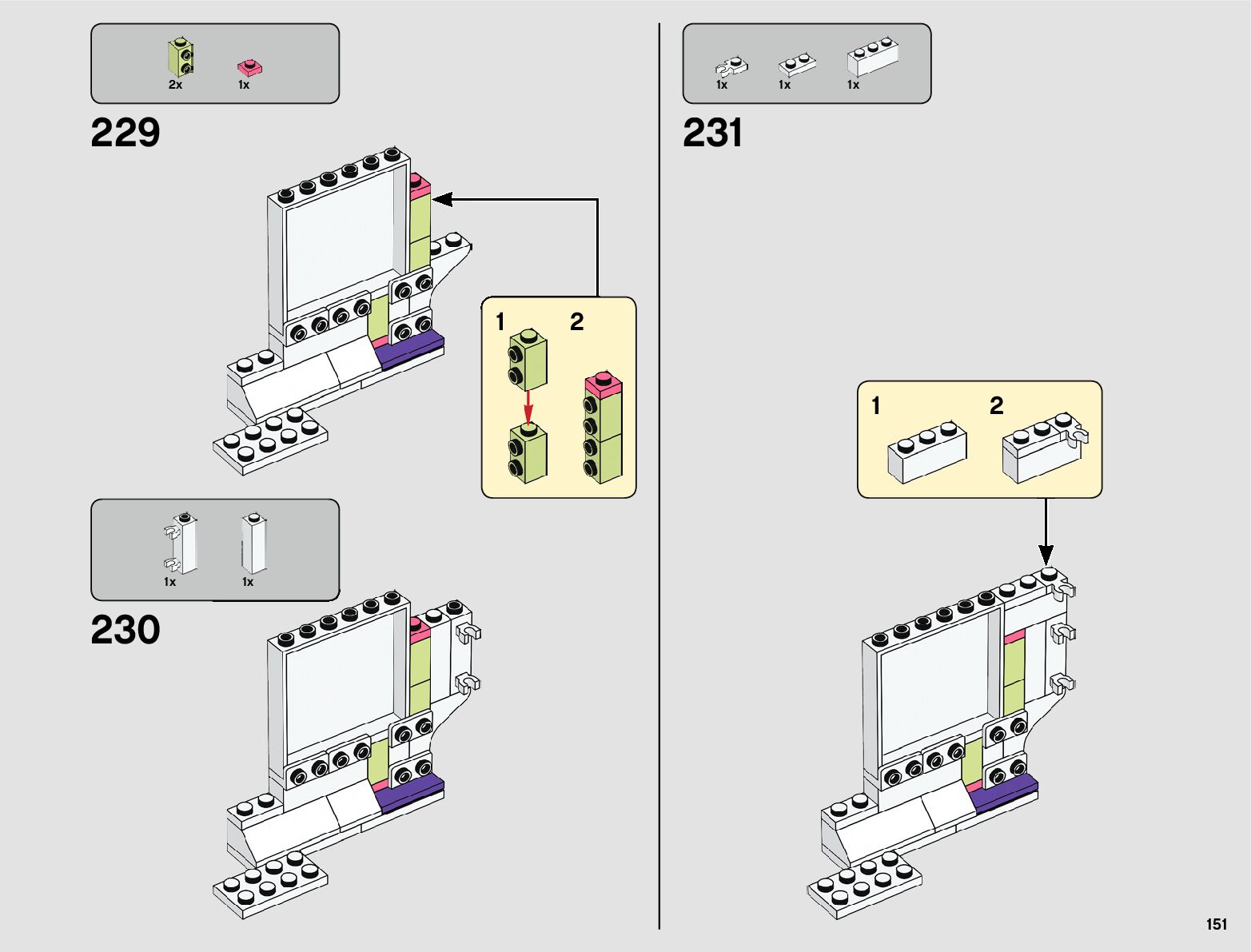 2x 1x

229

1 2

1x 1x

230

1x 1x 1x

231

1 2

151