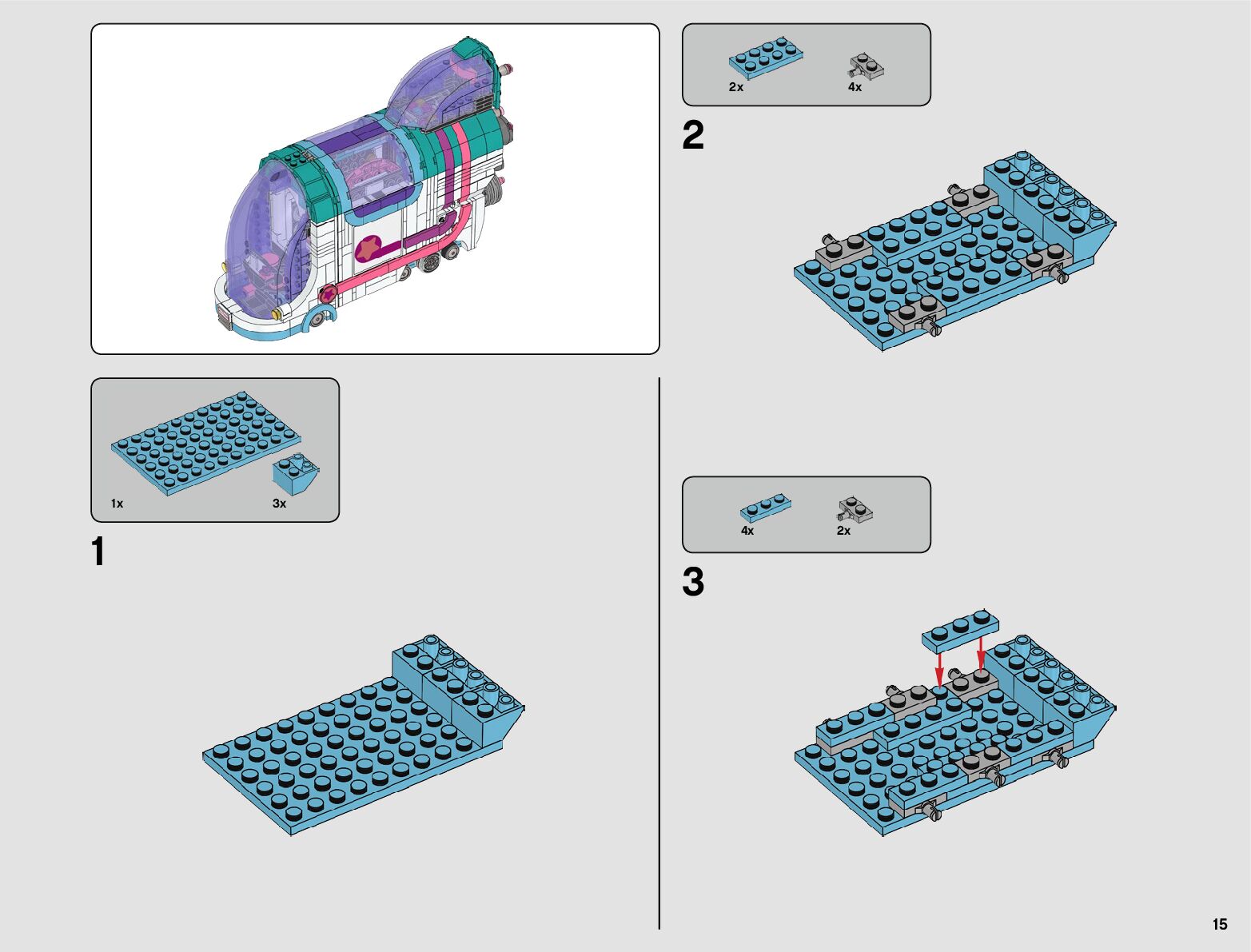 1x 3x

1

2x 4x

2

4x 2x

3

15