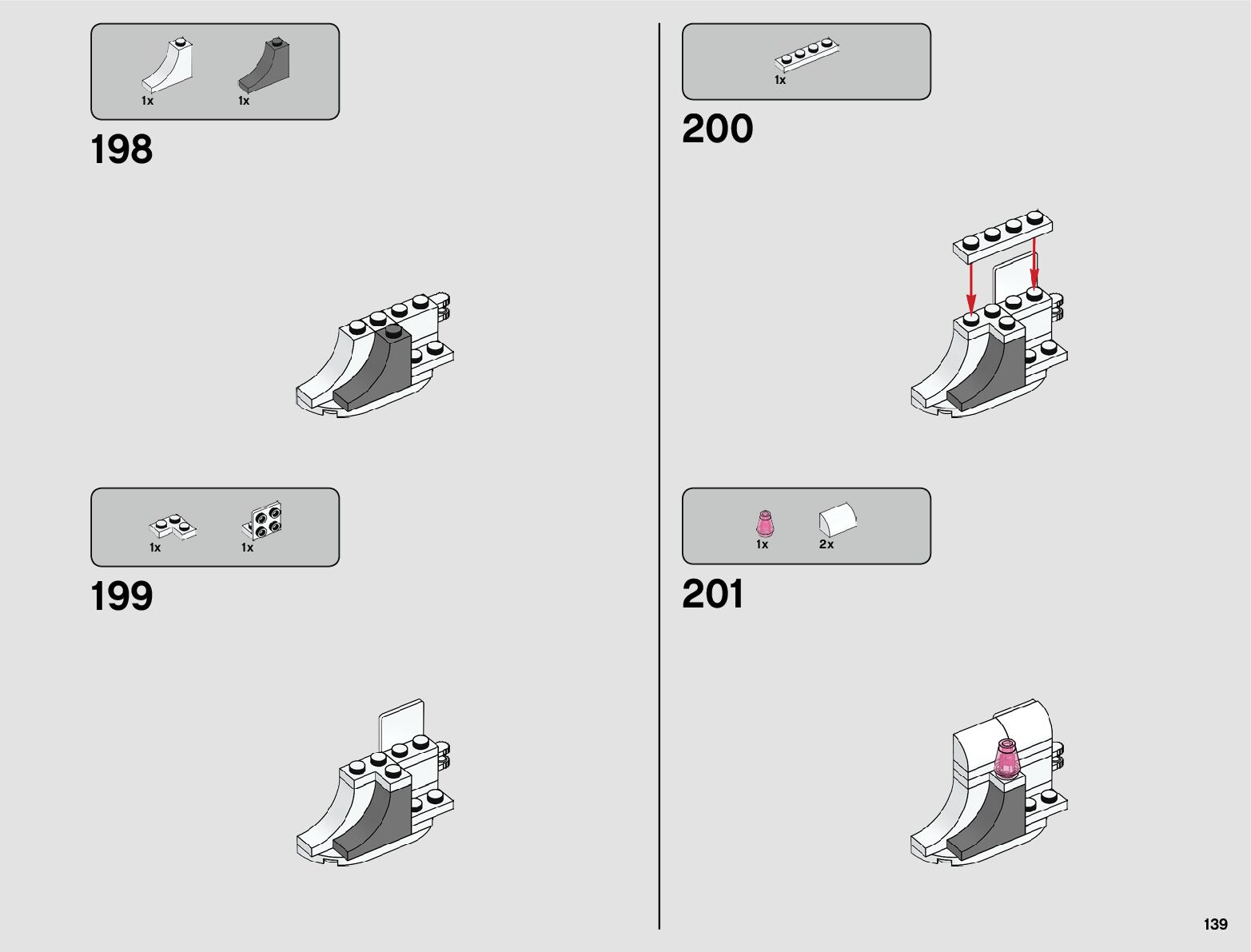 1x 1x

198

1x 1x

199

1x

200

1x 2x

201

139