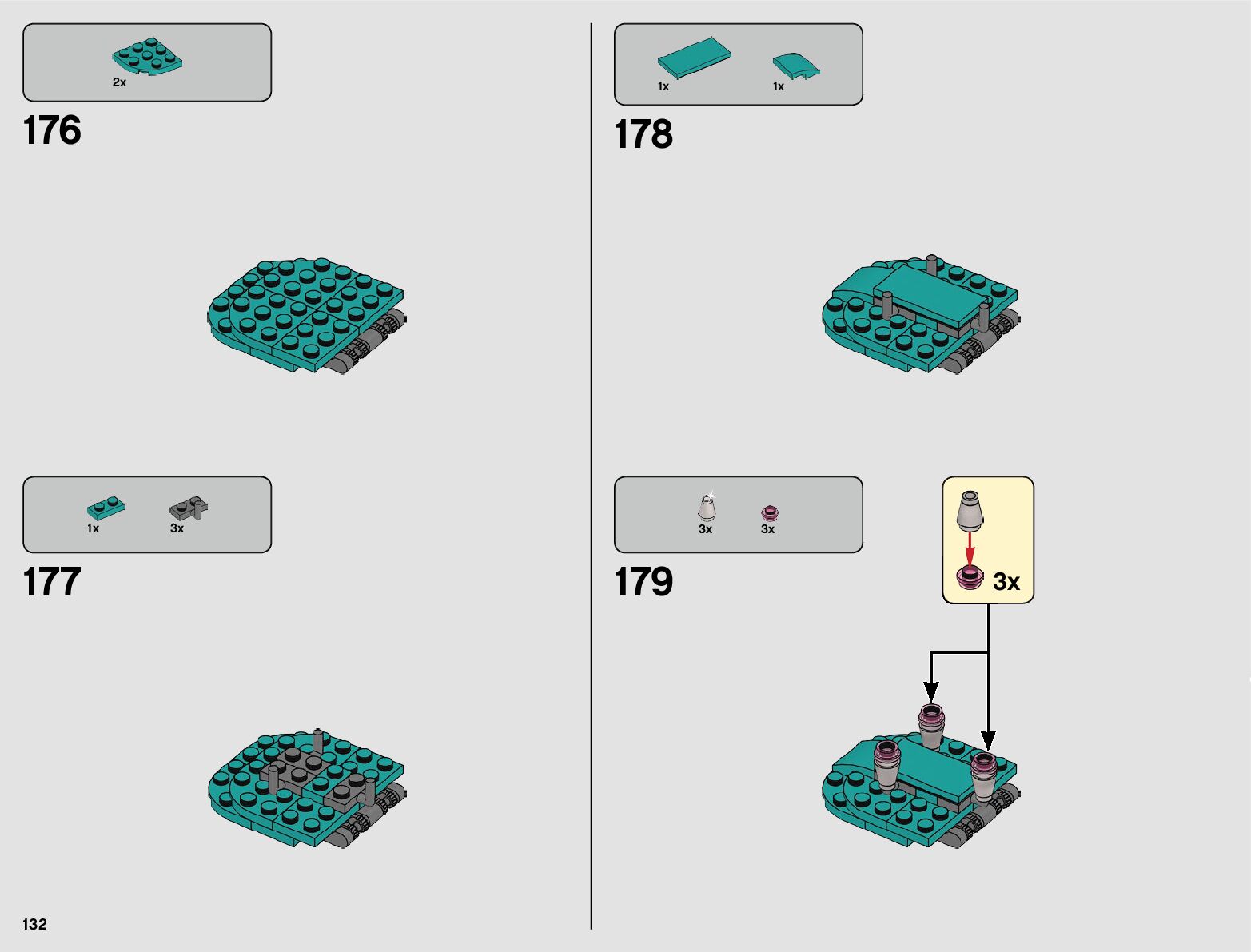 2x

176

1x 3x

177

132

1x 1x

178

3x 3x

179

3x