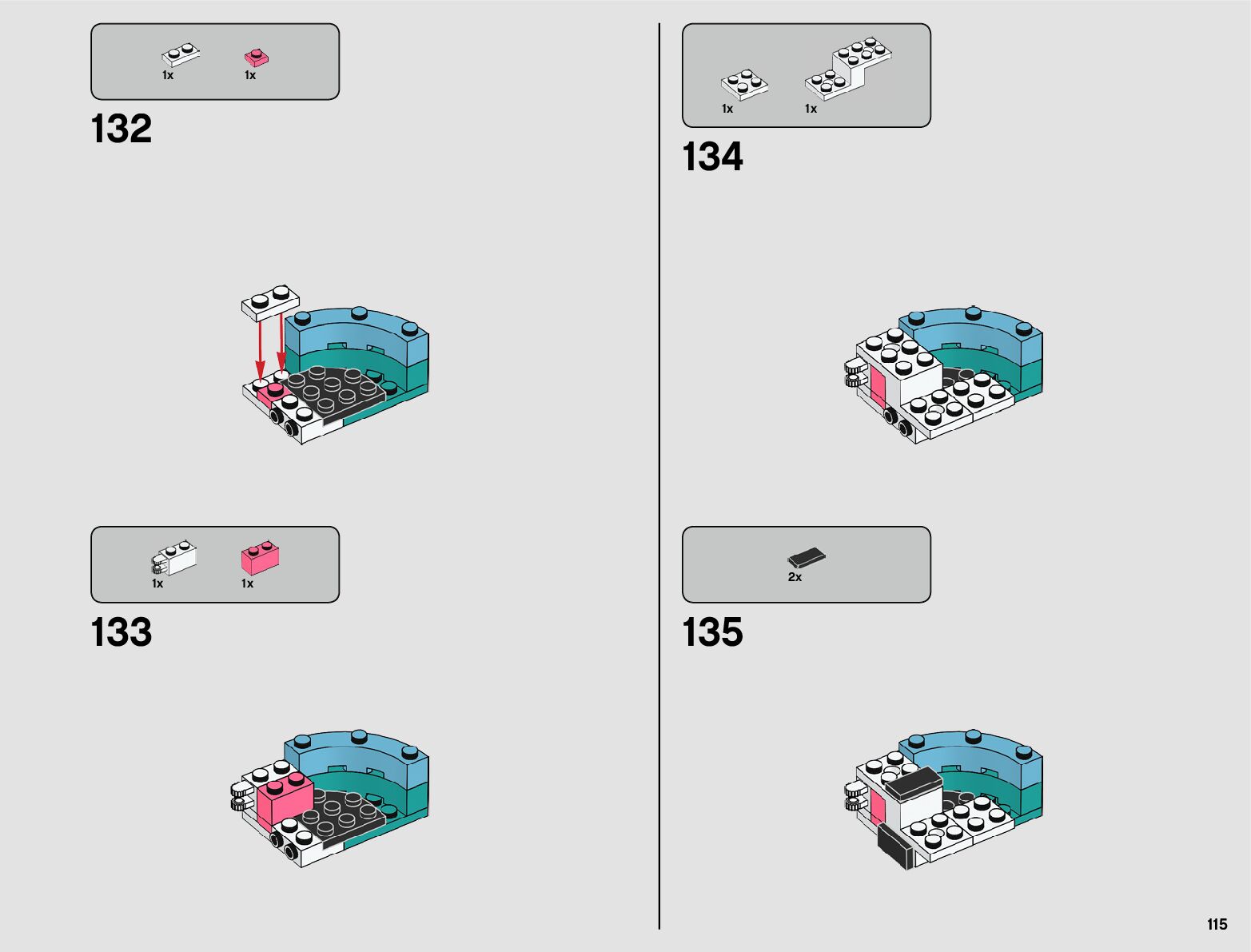 1x 1x

132

1x 1x

133

1x 1x

134

2x

135

115