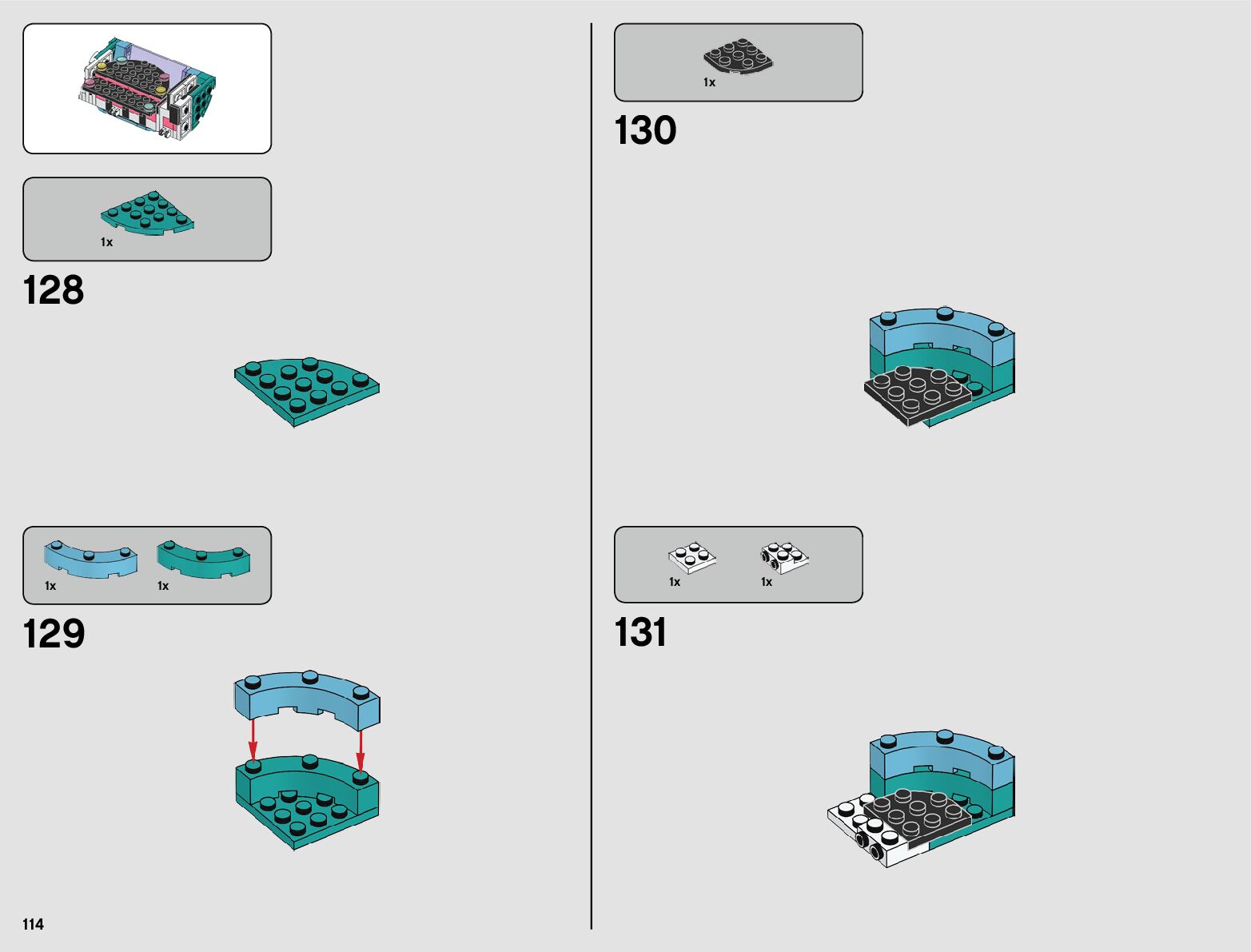 1x

128

1x 1x

129

114

1x

130

1x 1x

131