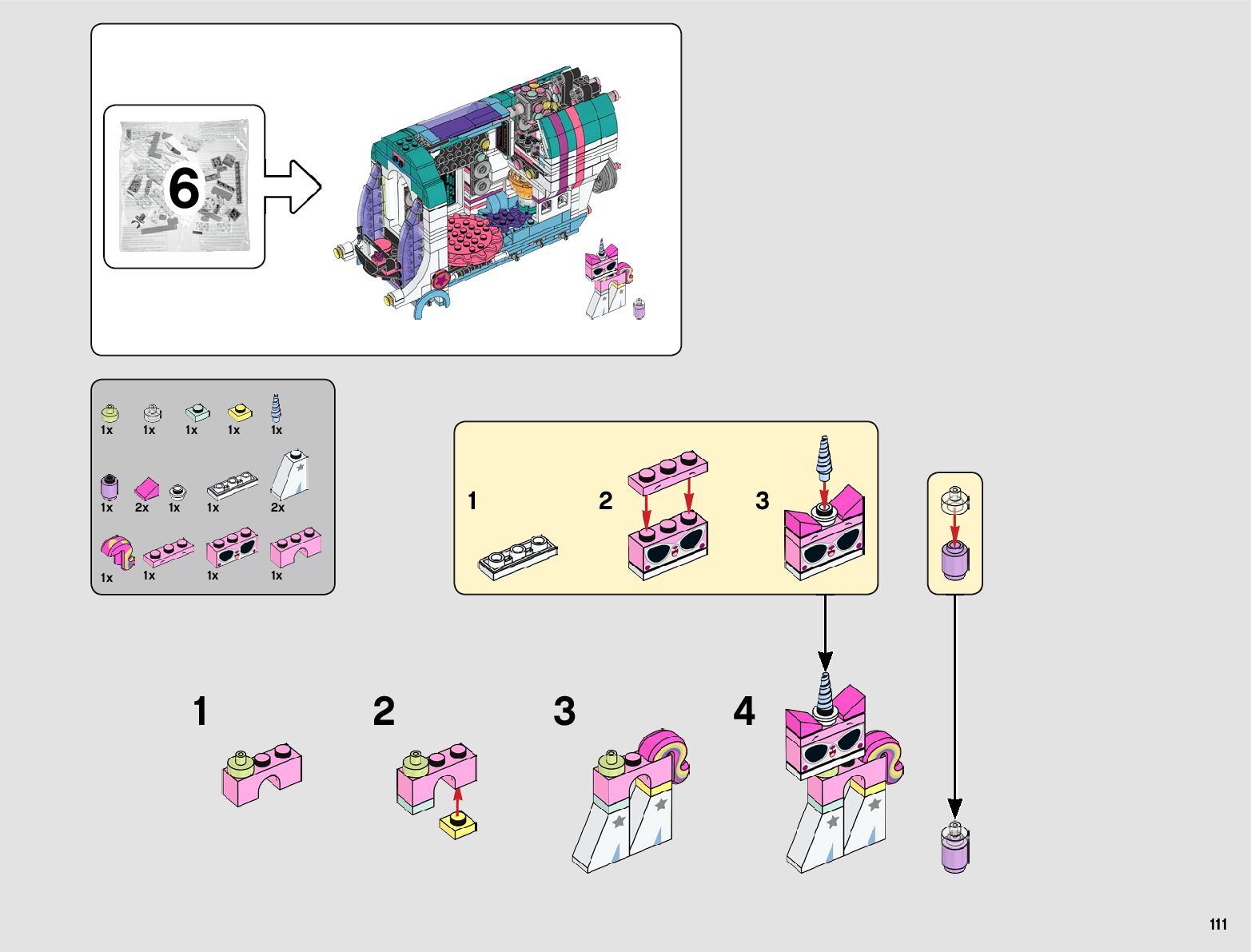 6

1x 1x 1x 1x 1x

1x 2x 1x 1x 2x

1x 1x 1x 1x

1

2

3

1

2

3

4

111