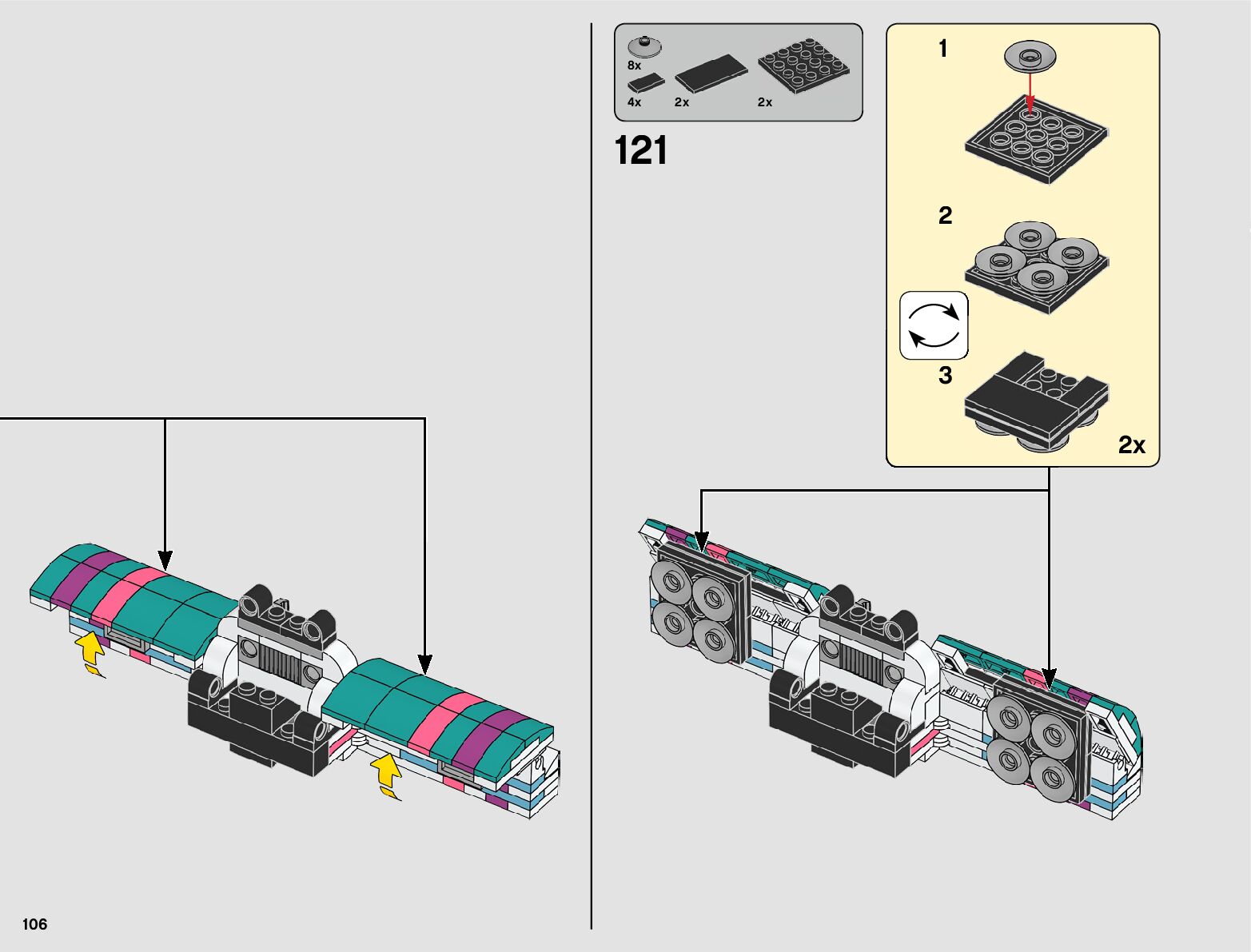 8x
4x
2x
2x

121

1

2

3

2x

106