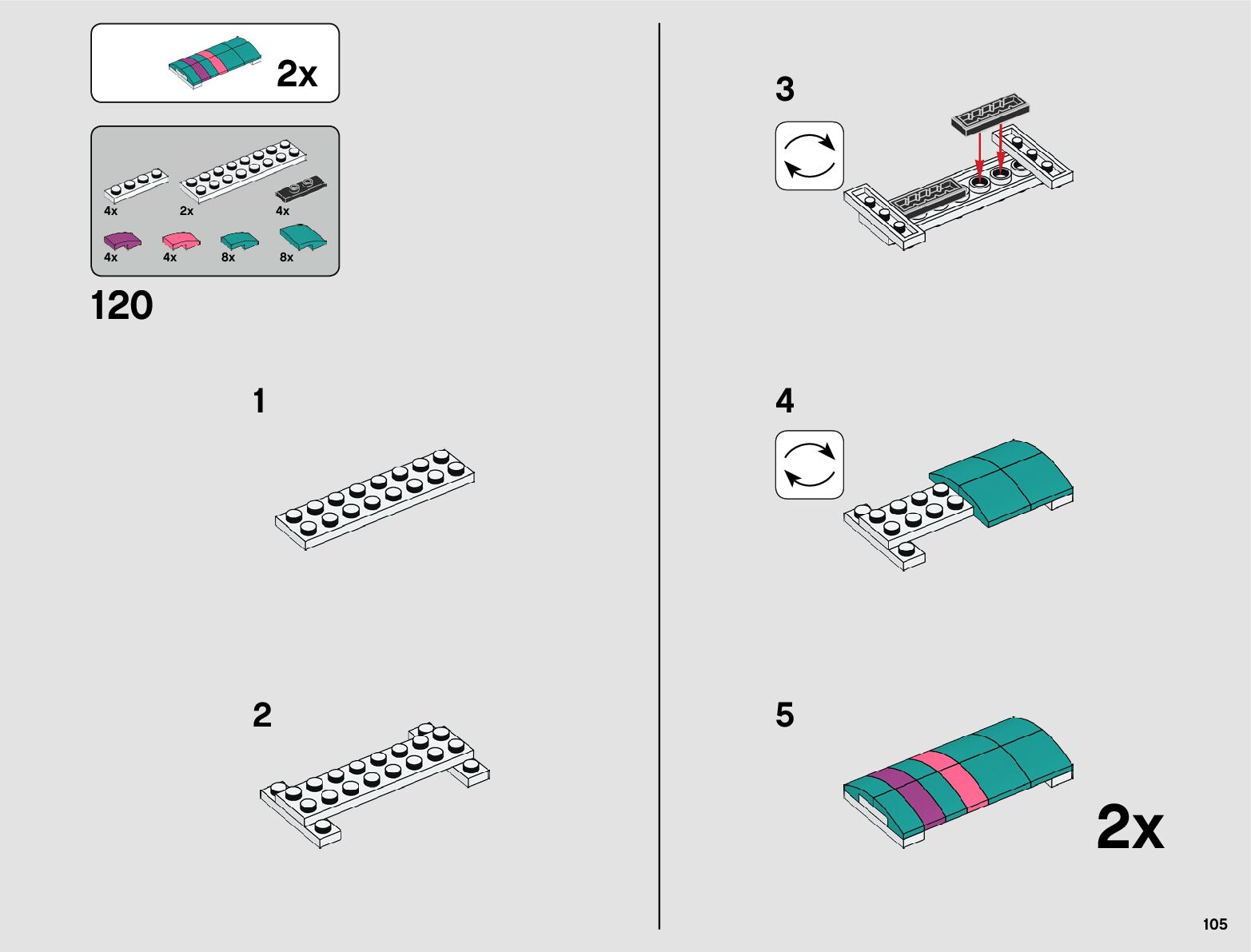 2x

4x
2x
4x
4x
4x
8x
8x

120

1

2

3

4

5

2x

105