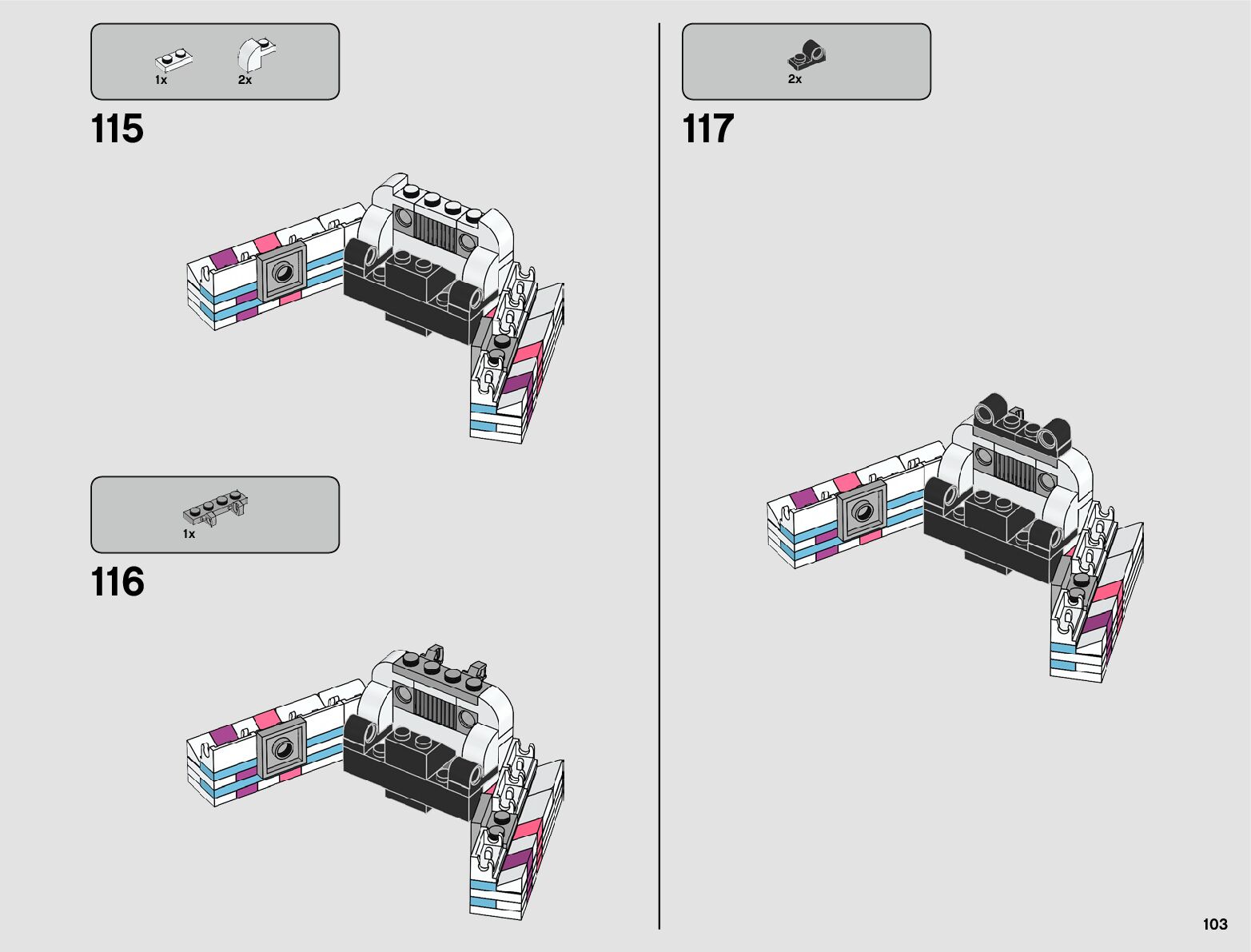 1x 2x

115

1x

116

2x

117

103