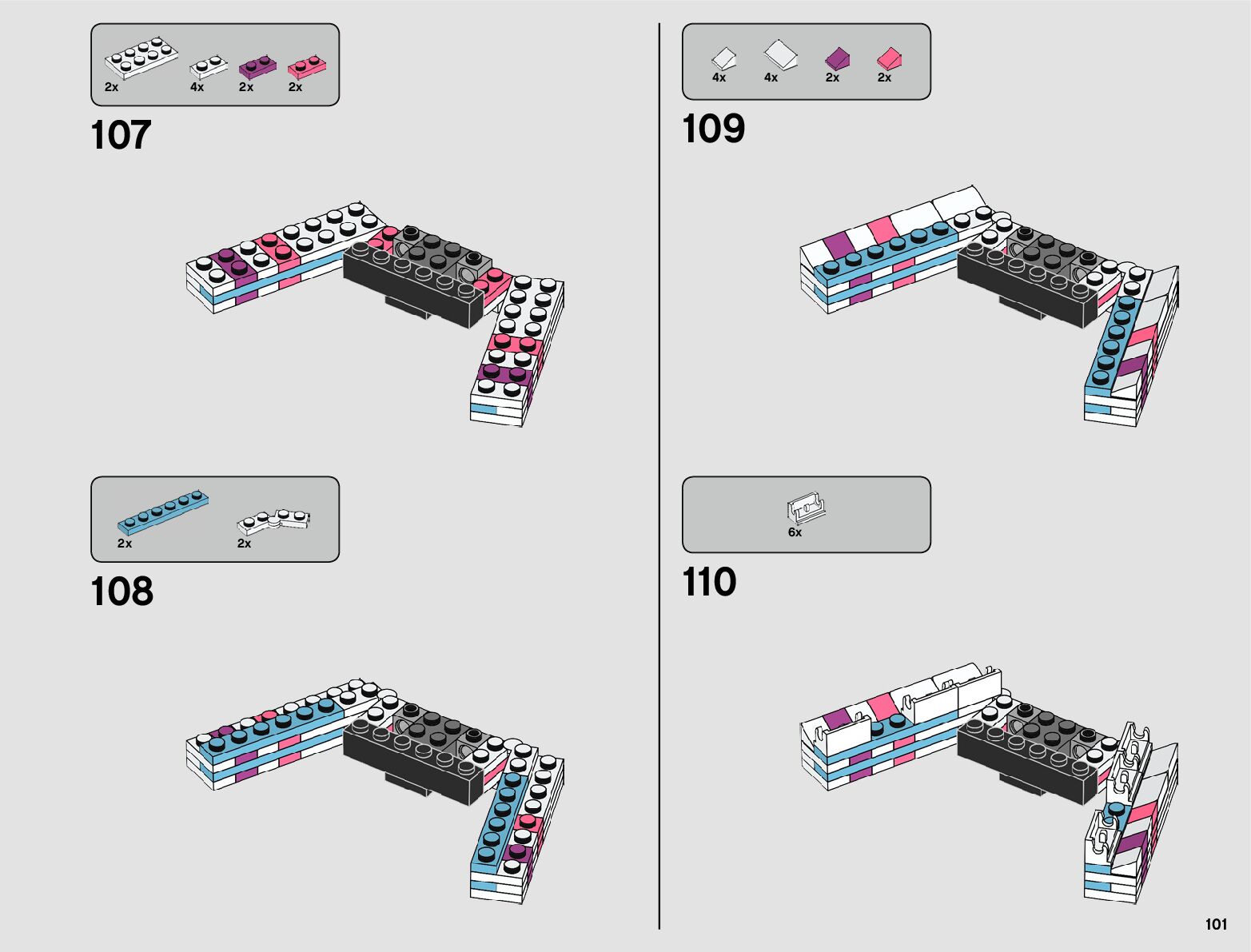 2x 4x 2x 2x

107

2x 2x

108

4x 4x 2x 2x

109

6x

110

101