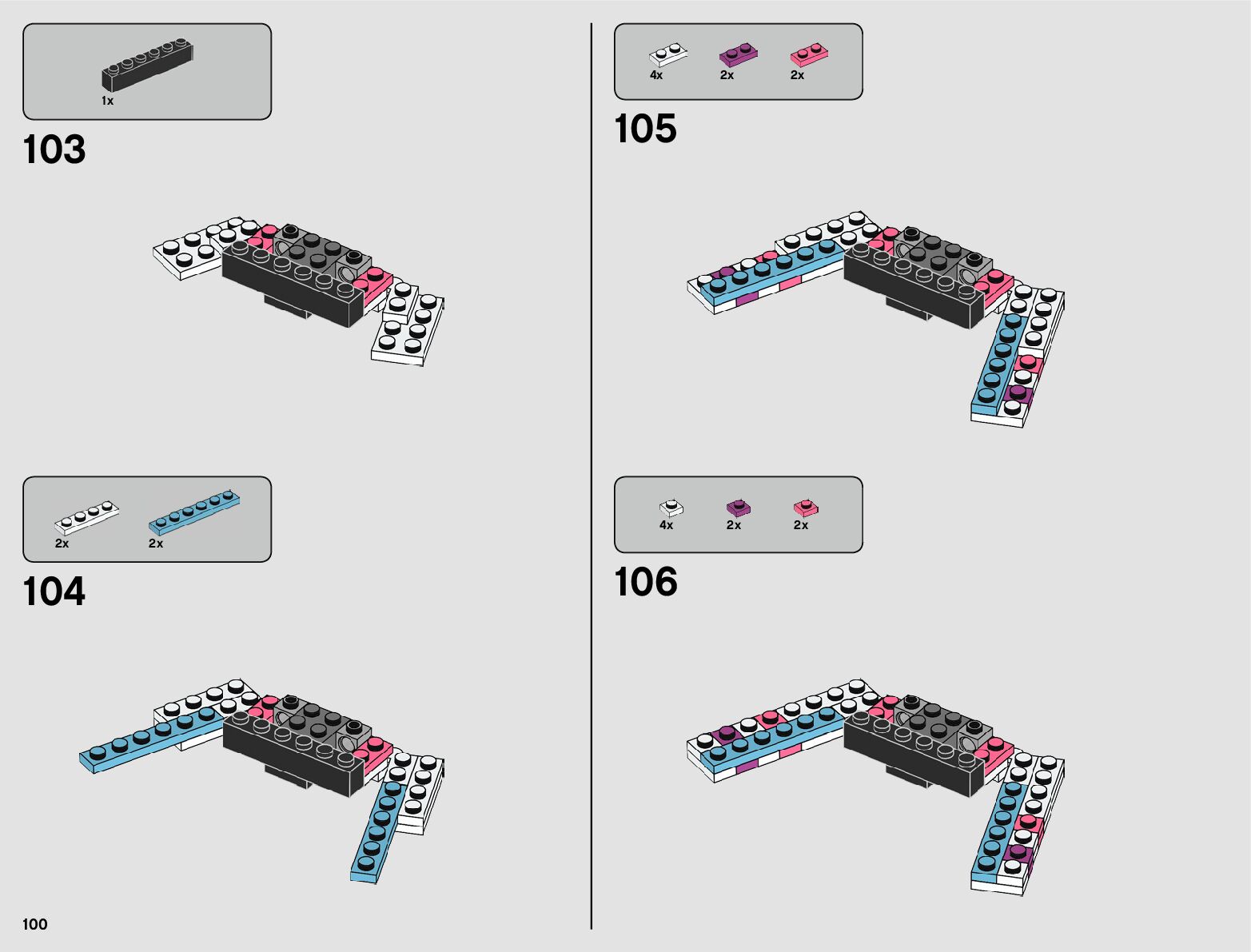 1x

103

2x 2x

104

100

4x 2x 2x

105

4x 2x 2x

106