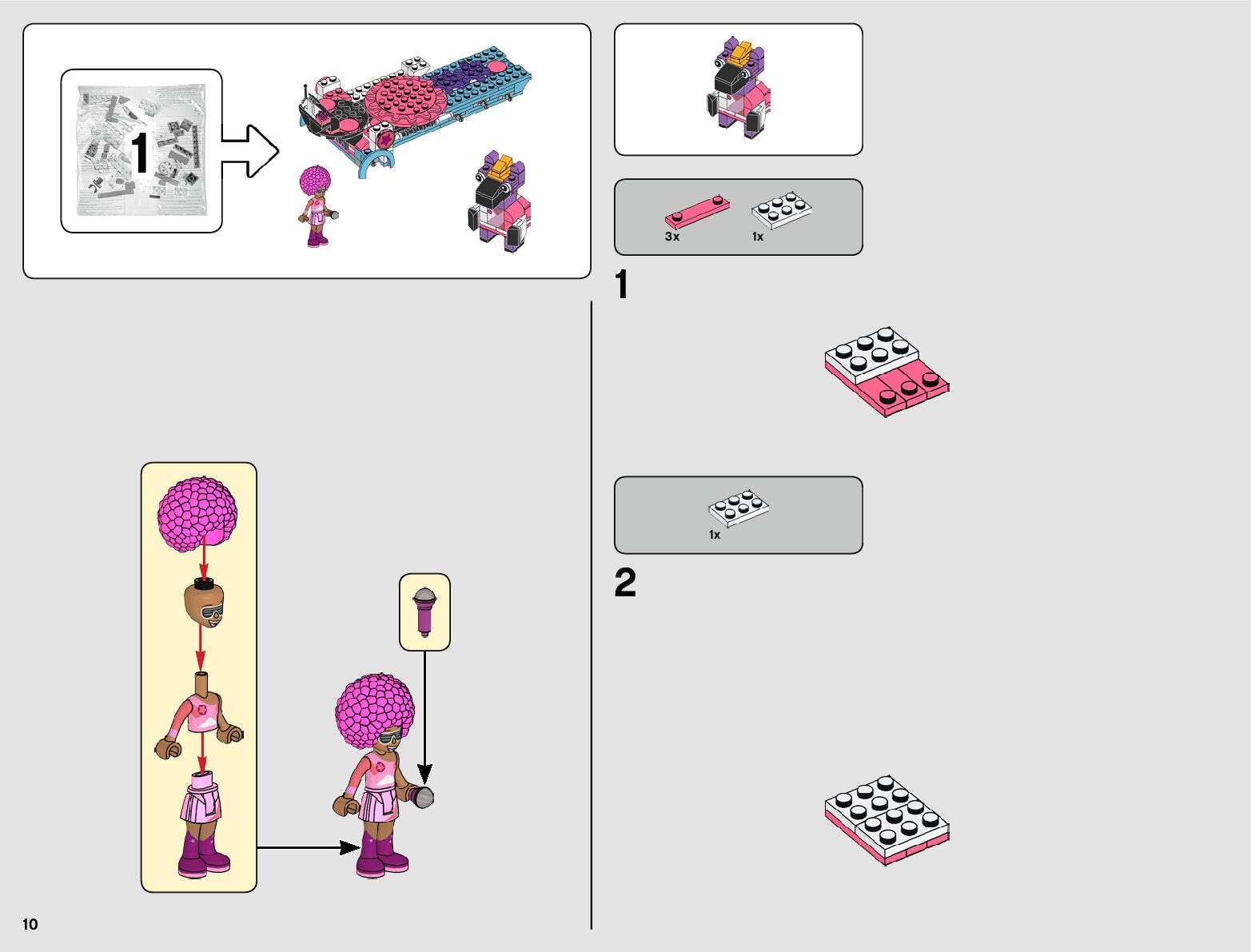 1

3x

1x

1

1x

2

10