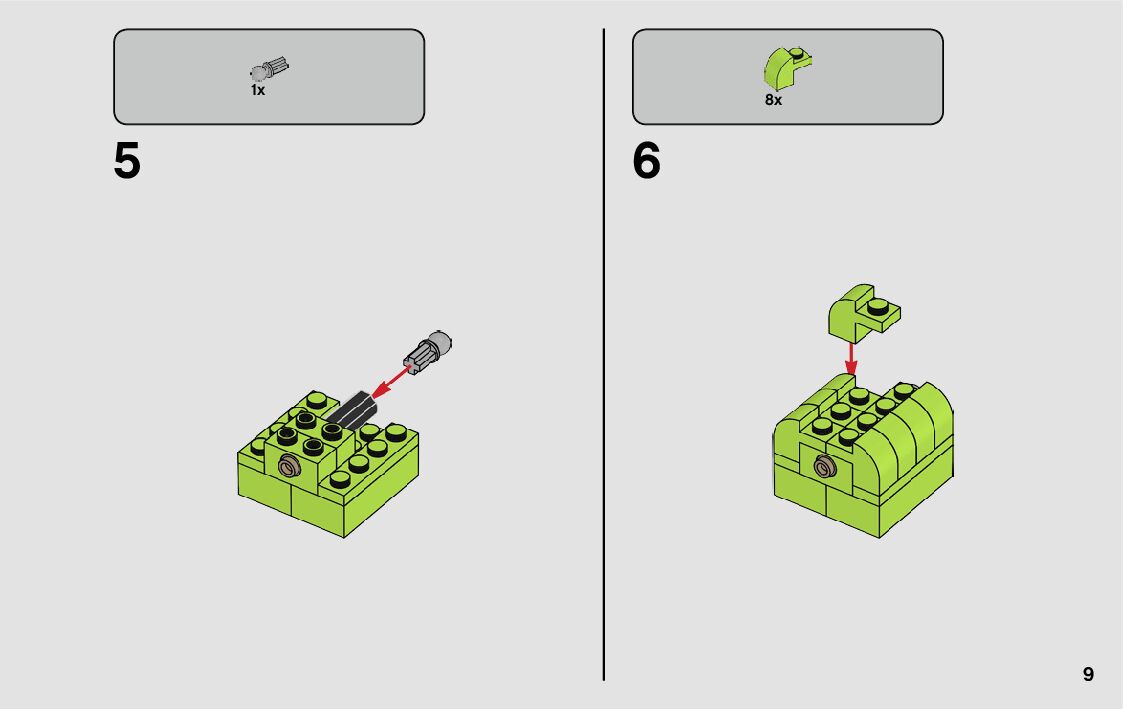 1x

5

8x

6

9