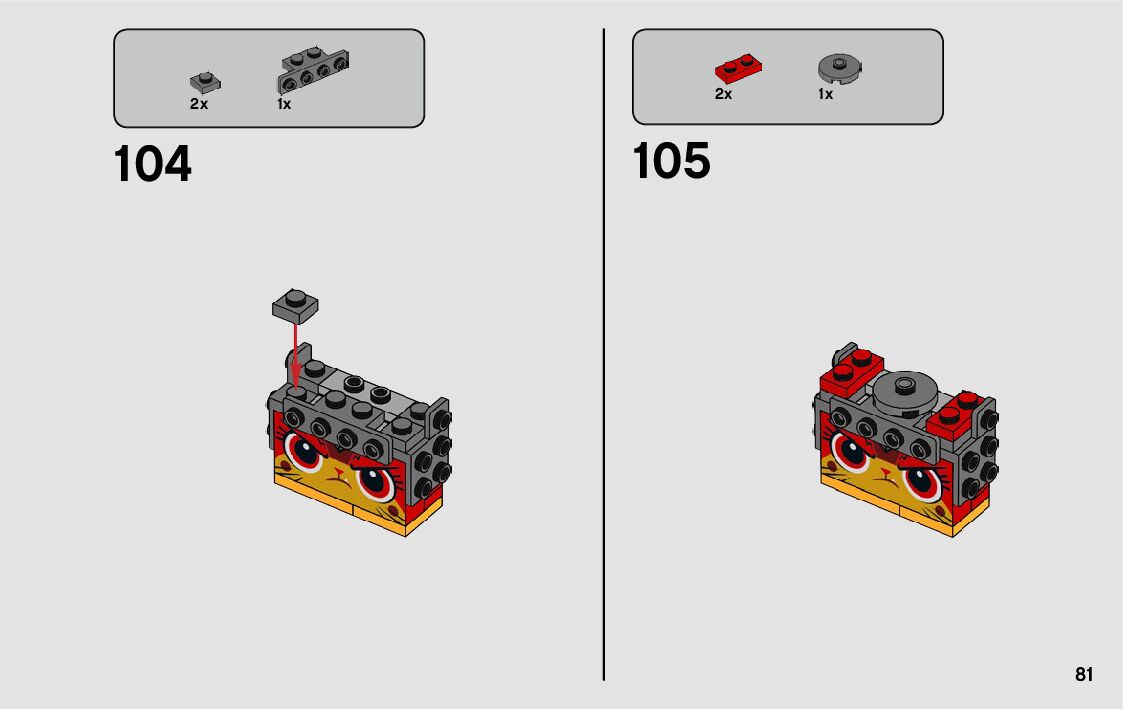 2x 1x

104

2x 1x

105

81