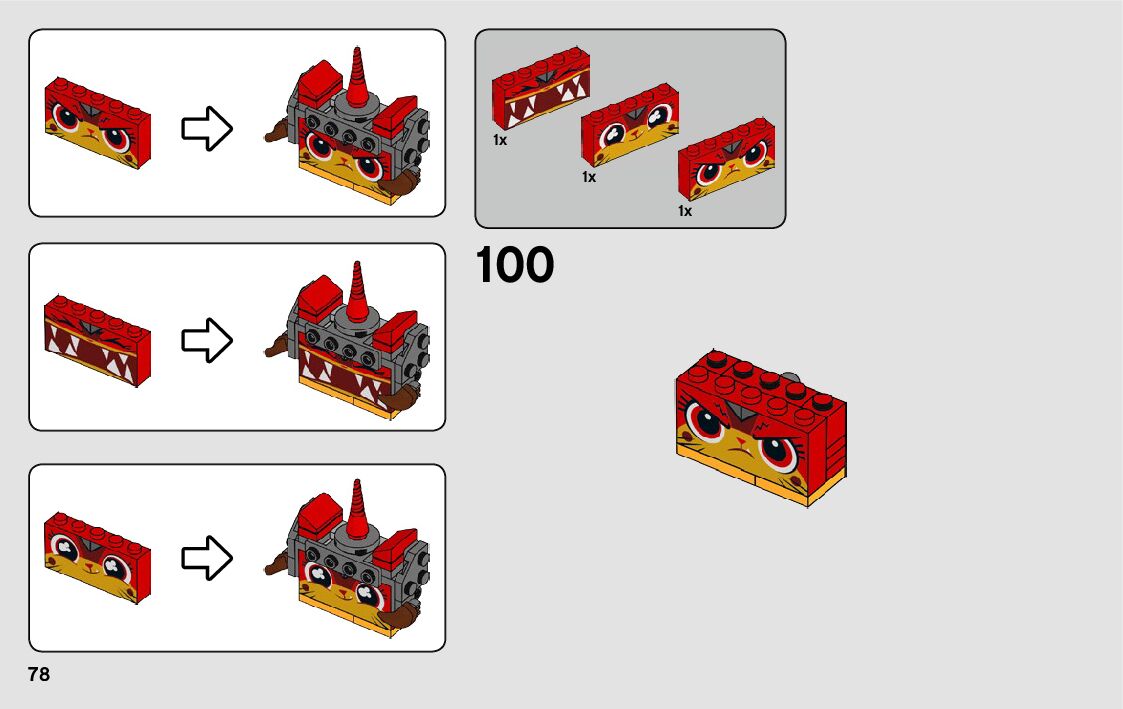 1x
1x
1x

100

78