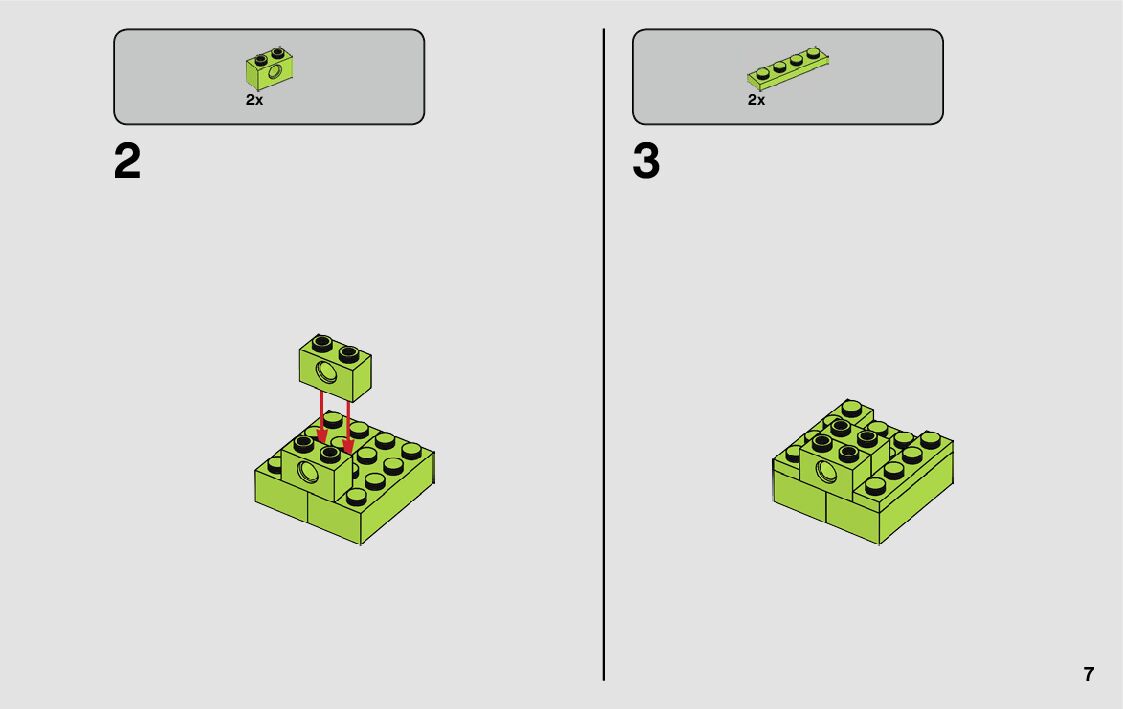 2x

2

2x

3

7