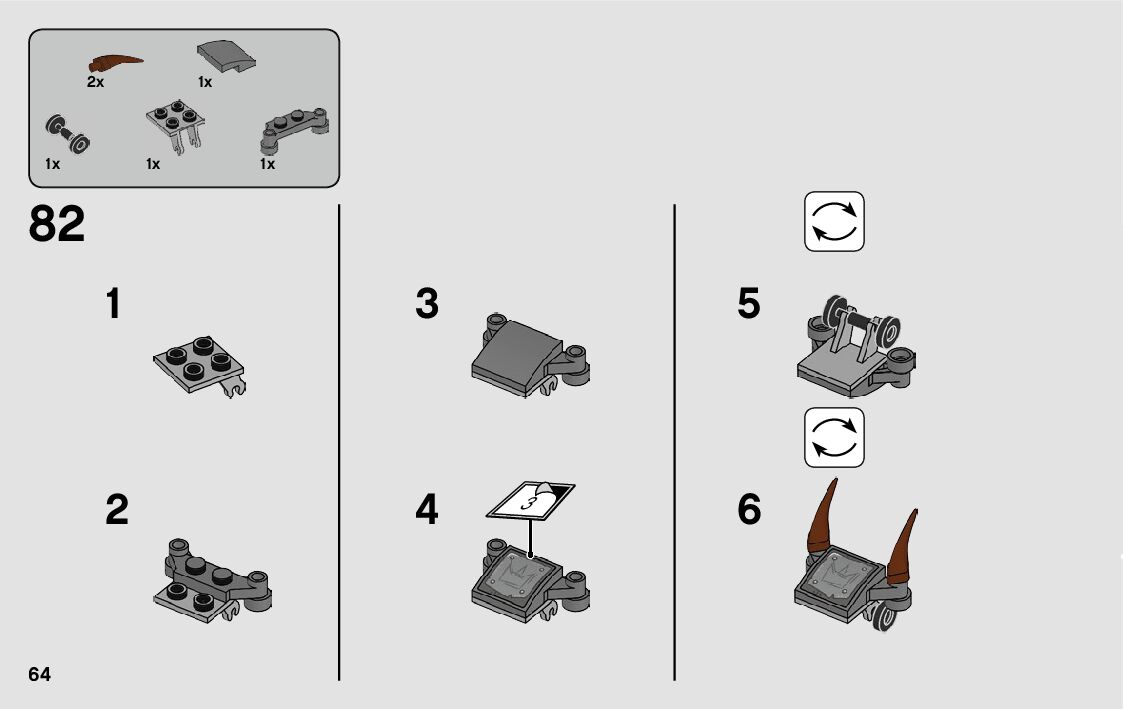 2x
1x
1x
1x
1x
82
1
2
3
4
3
5
6
64