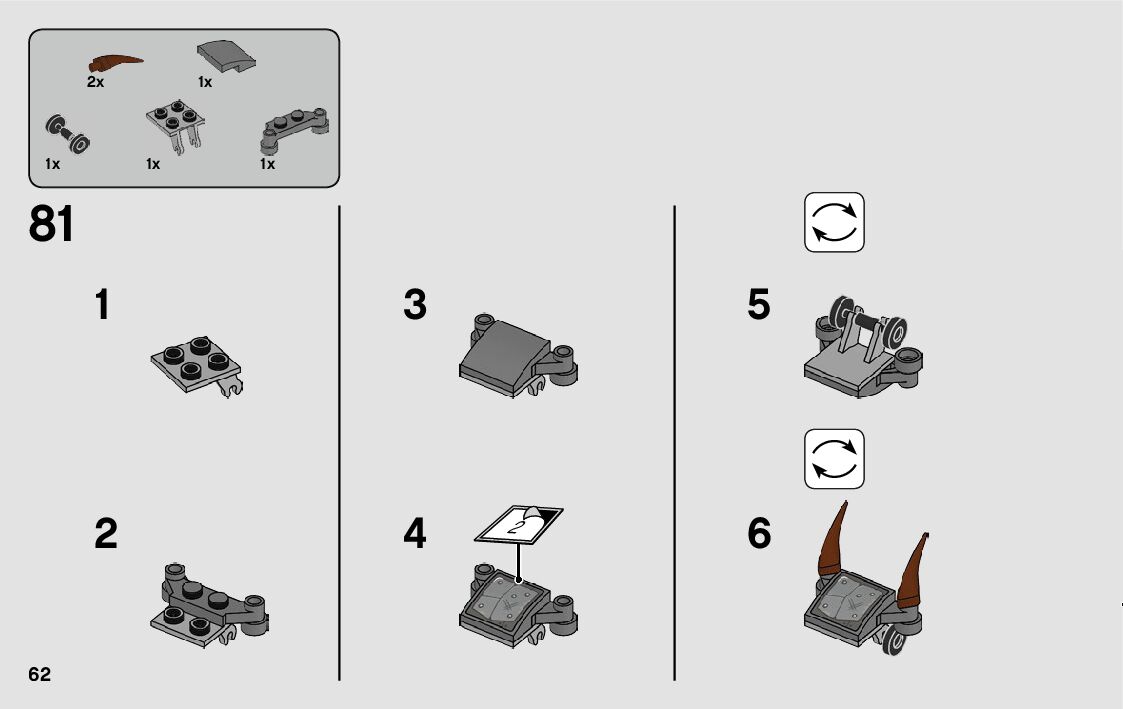 2x
1x
1x
1x
1x

81

1

2

3

4

2

5

6

62