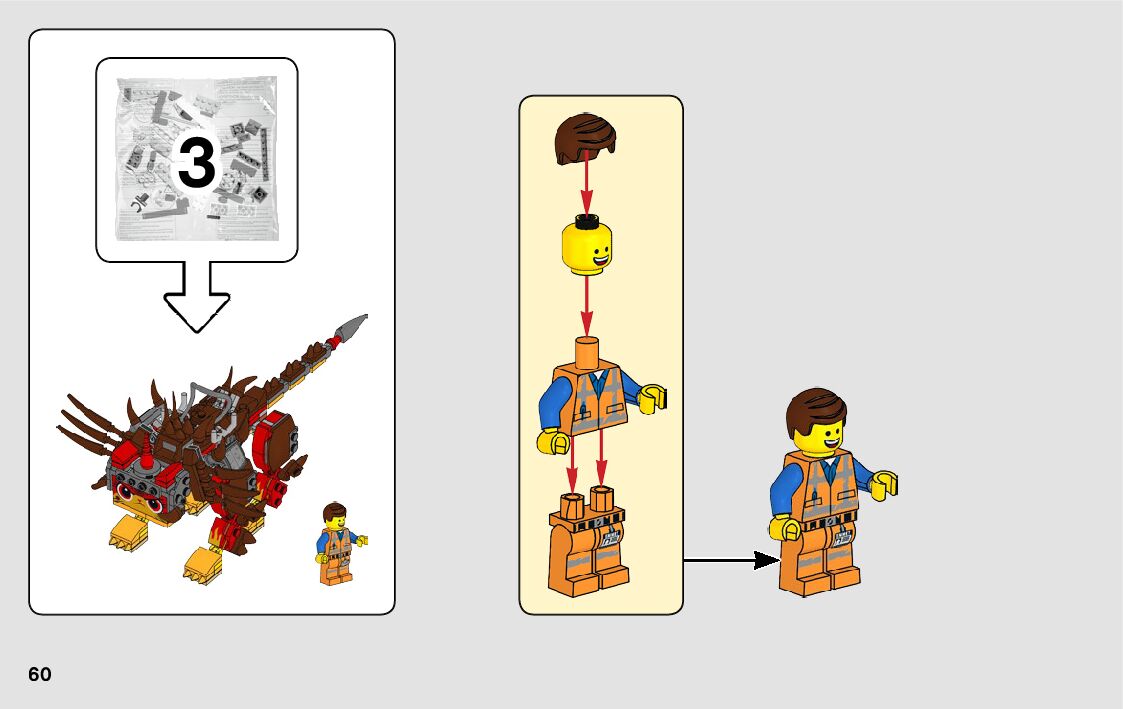 3

60