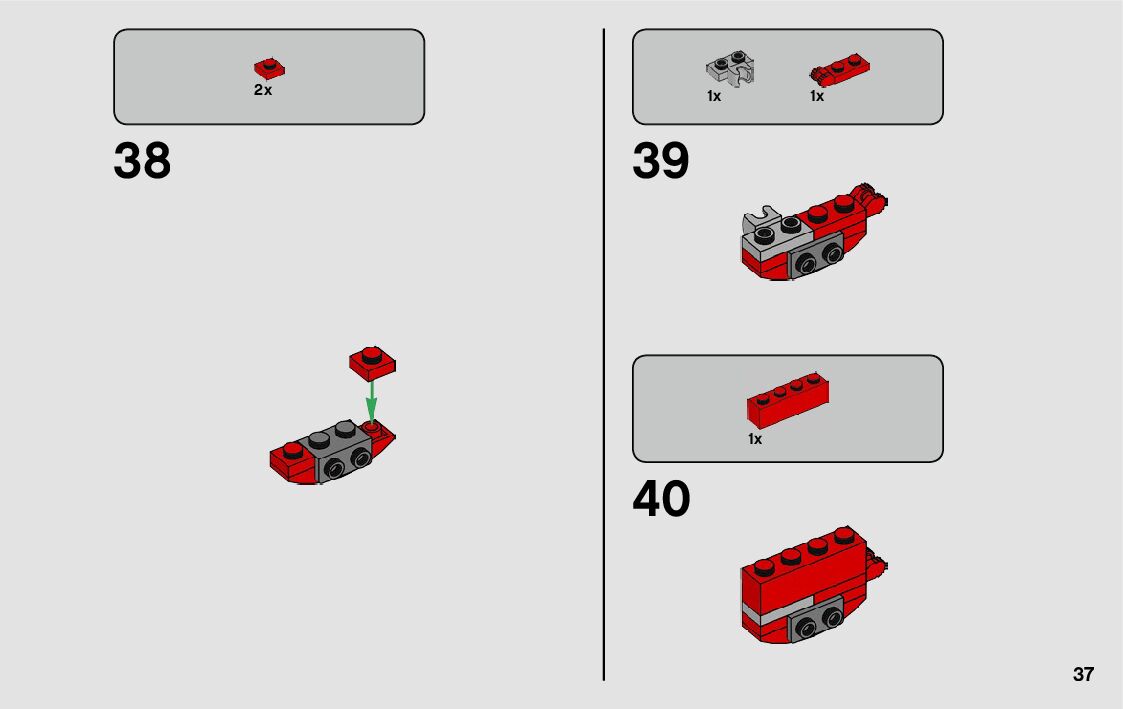 2x

38

1x 1x

39

1x

40

37