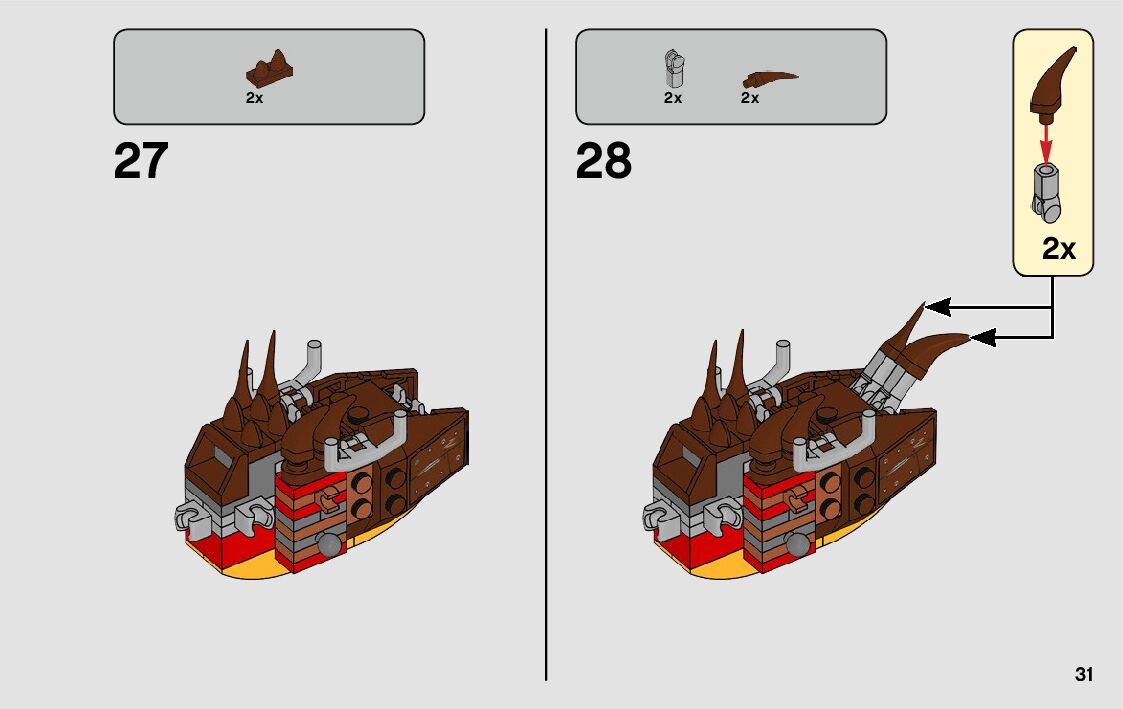 2x

27

2x 2x

28

2x

31