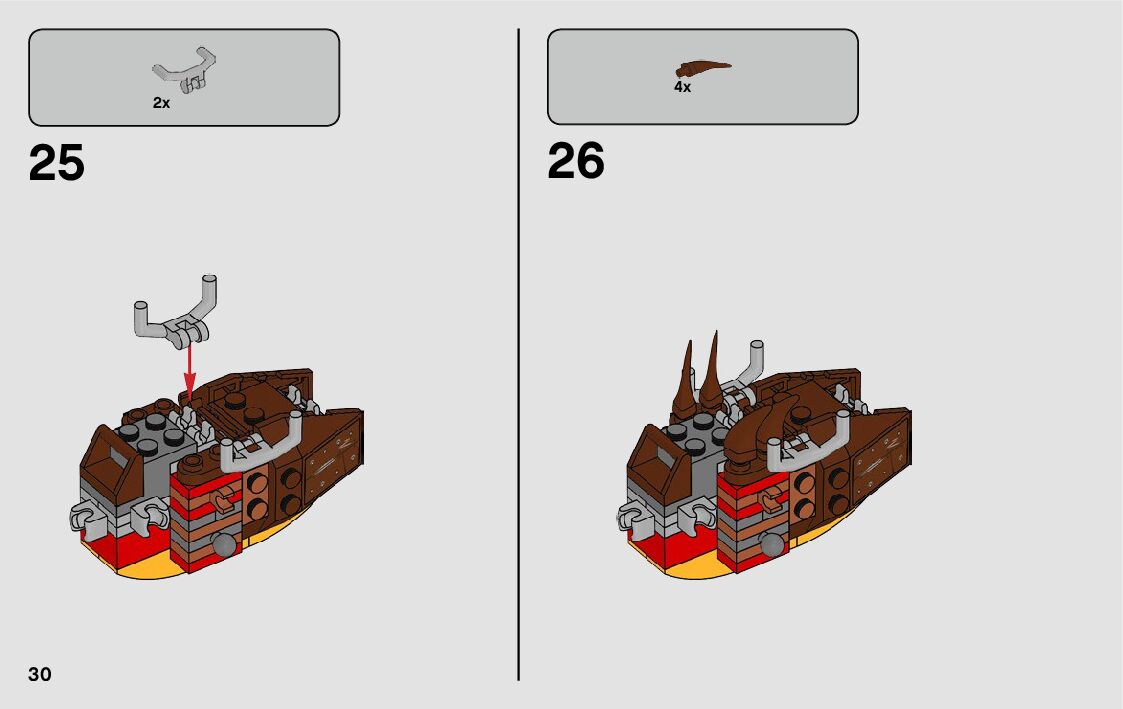 2x

25

4x

26

30