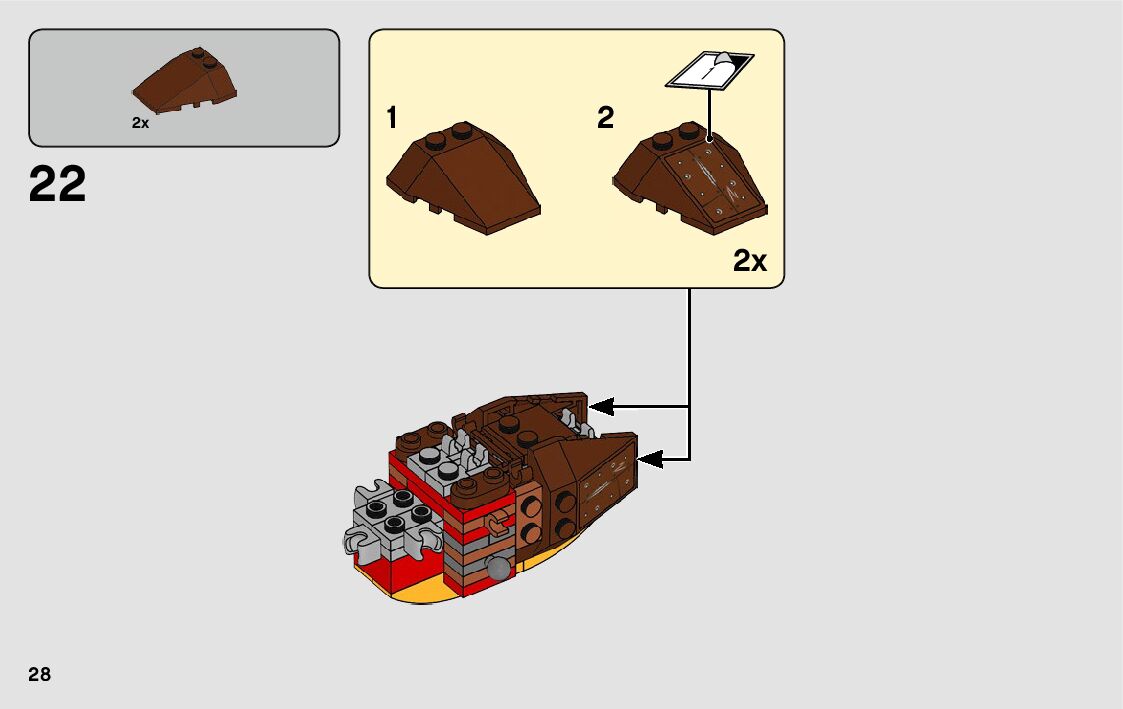 2x

22

1

2

2x

28