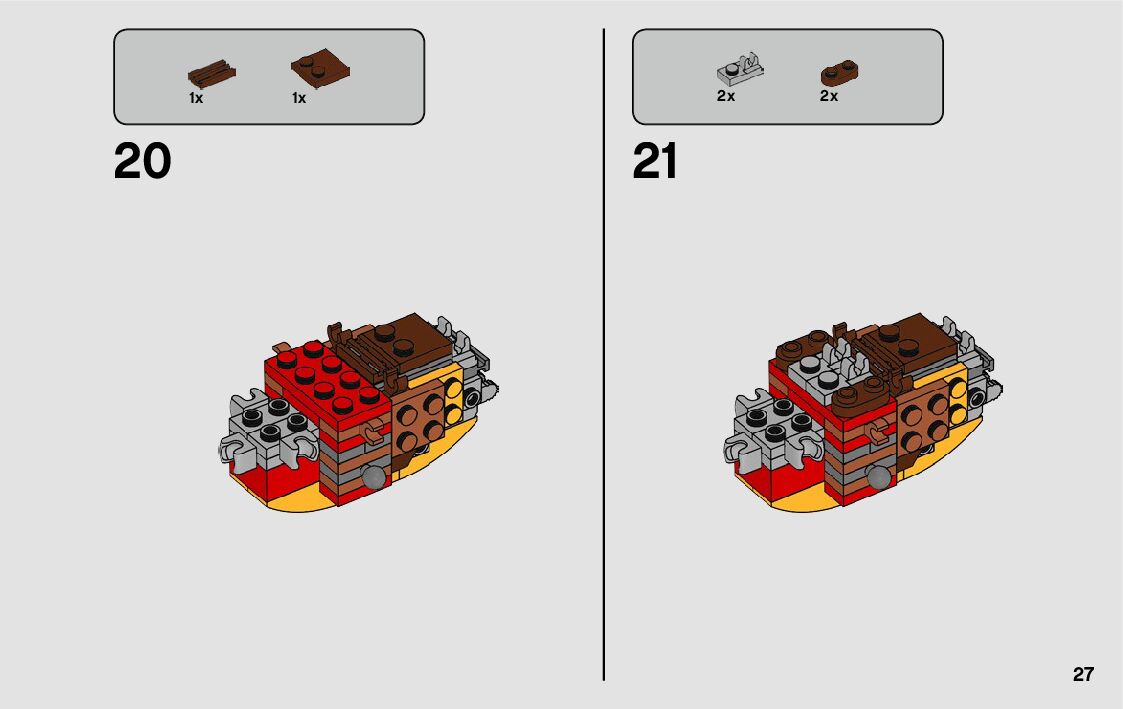 1x 1x

20

2x 2x

21

27