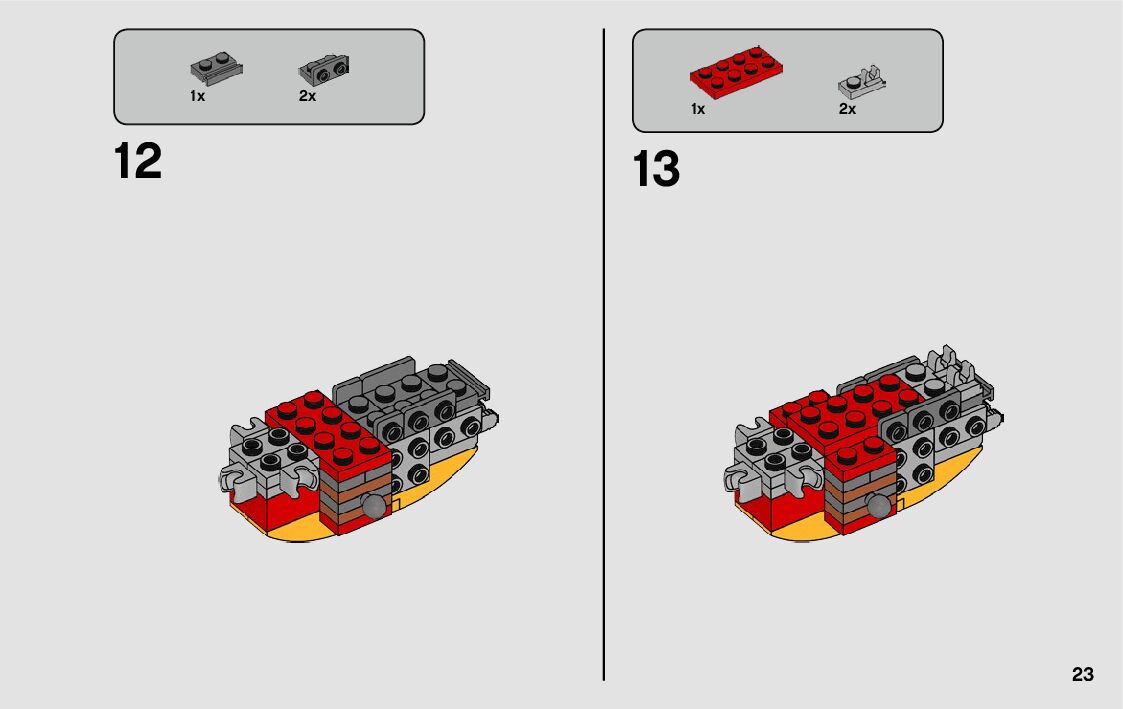 1x 2x

12

1x 2x

13

23