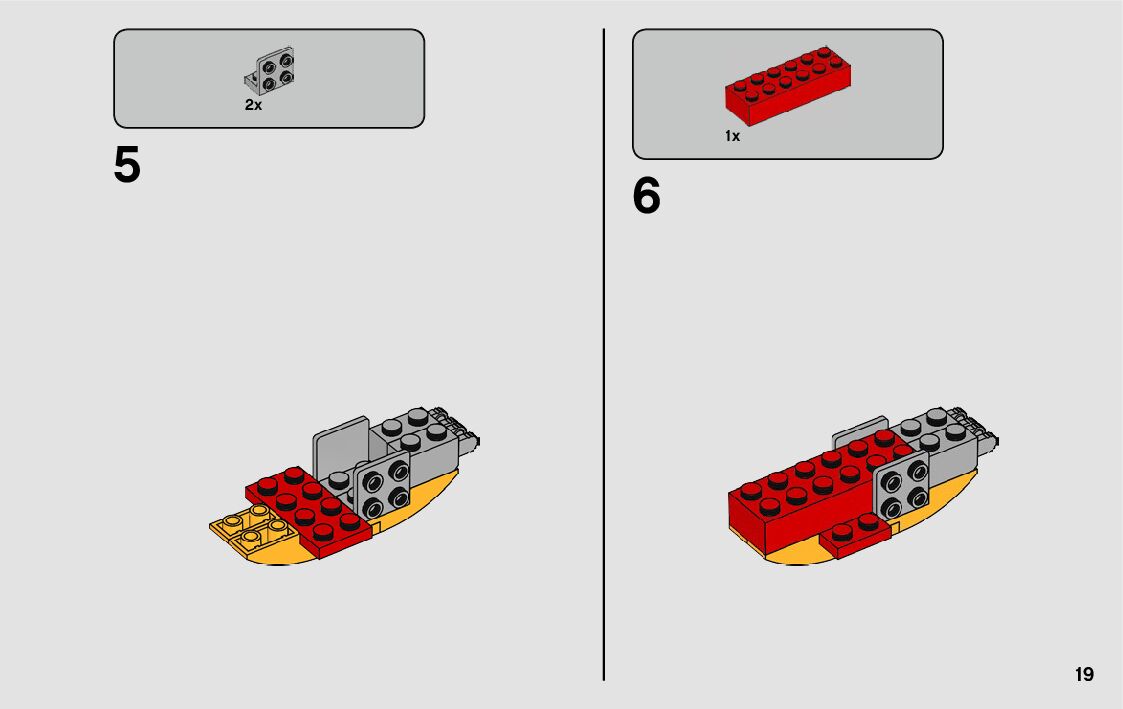 2x

5

1x

6

19