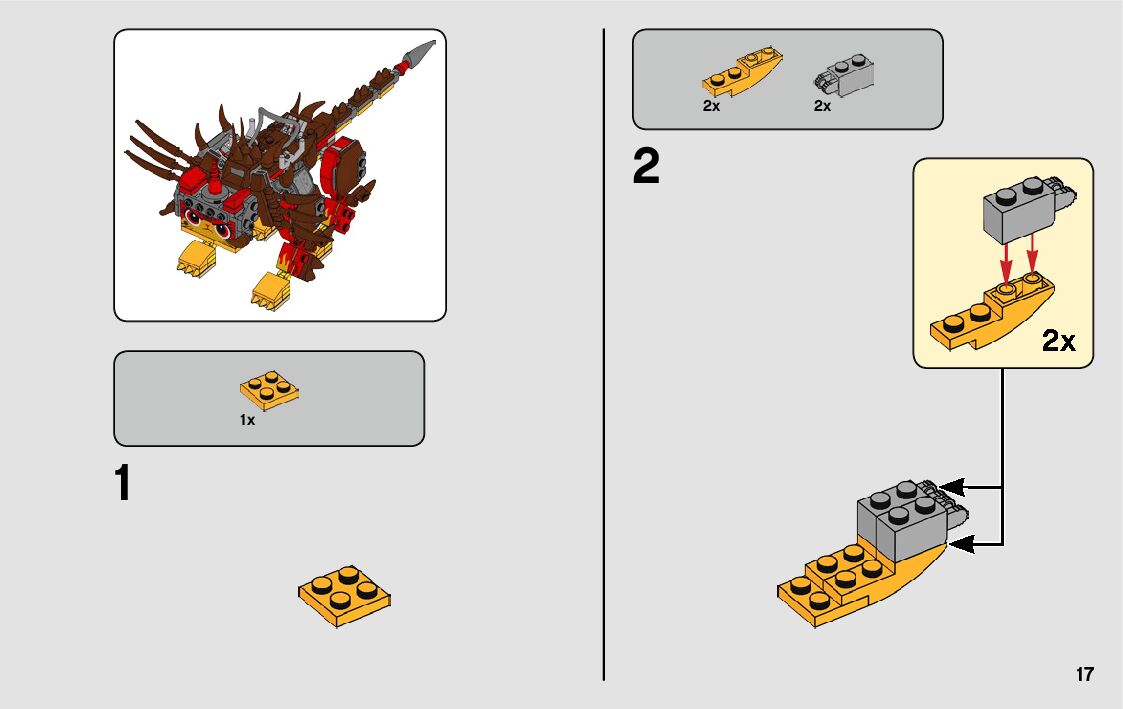 1x

1

2x 2x

2

2x

17