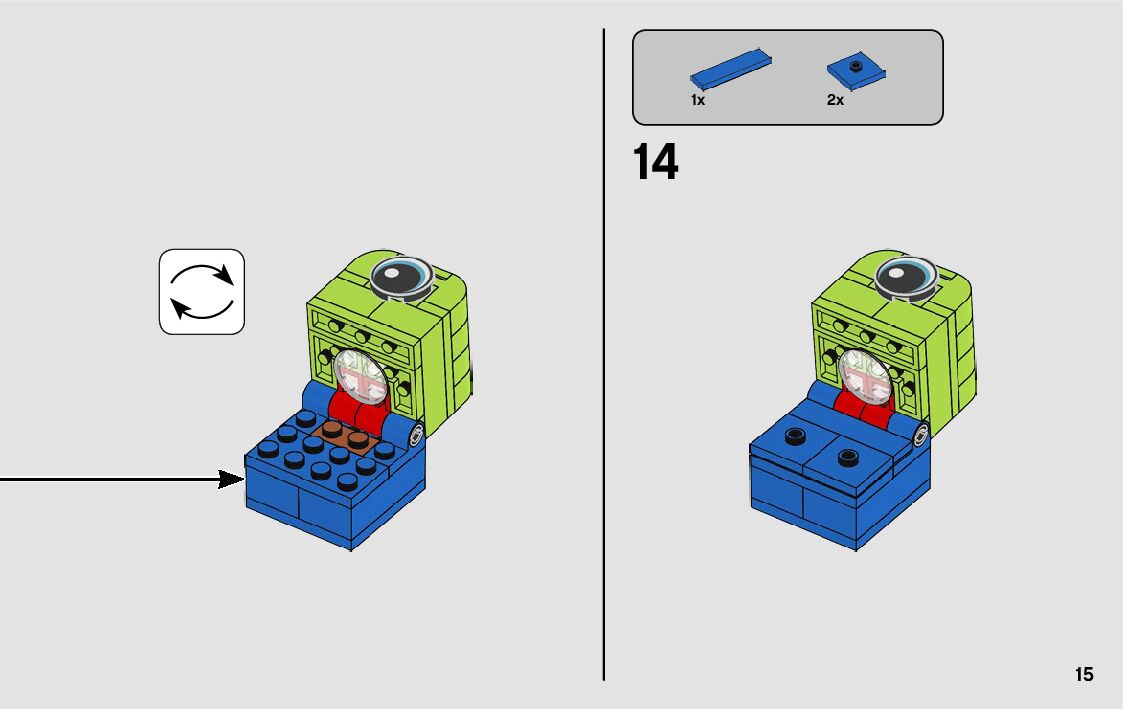 1x
2x

14

15