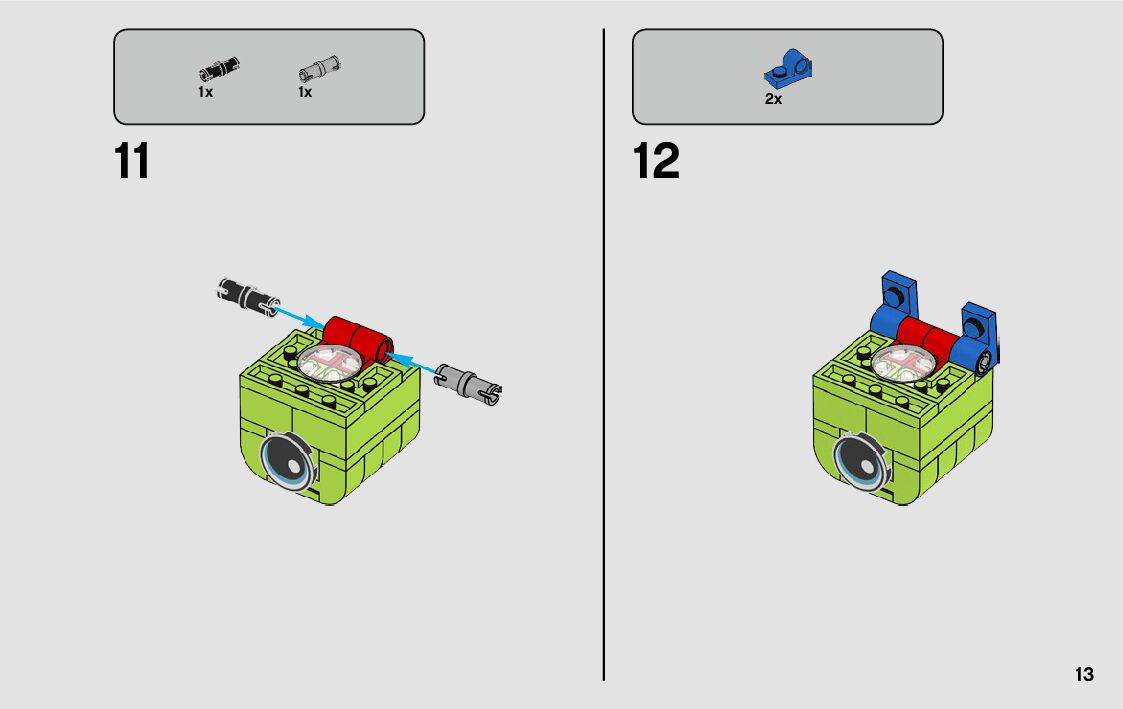 1x 1x

11

2x

12

13