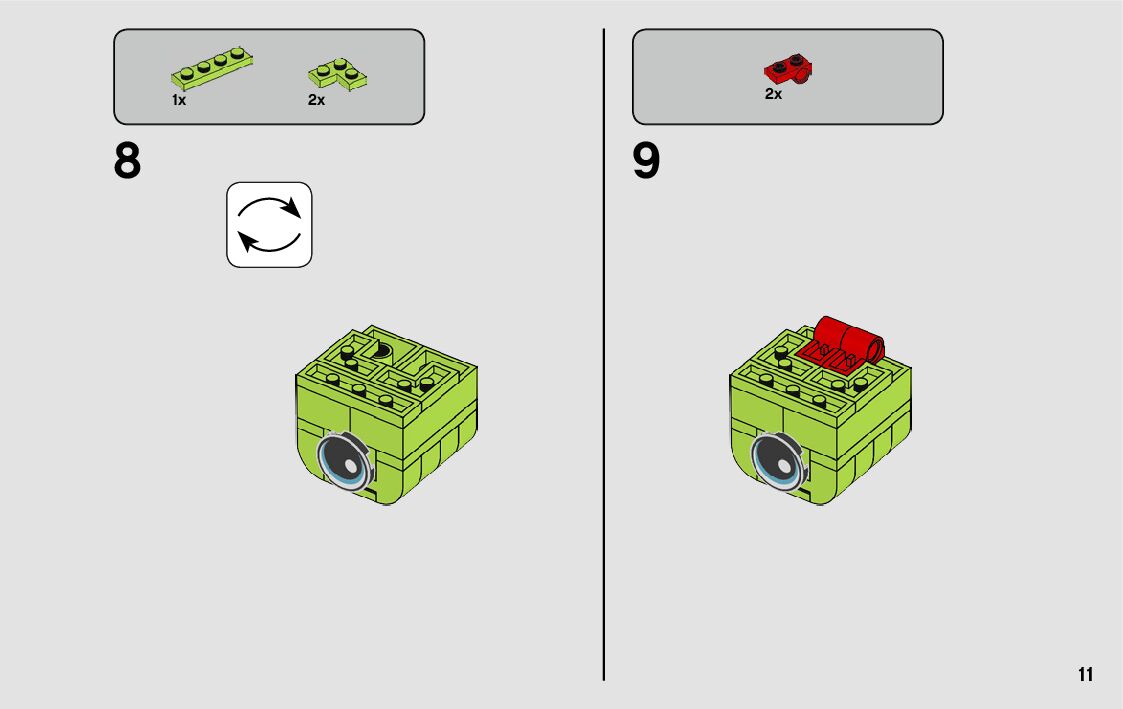 1x

2x

8

2x

9

11