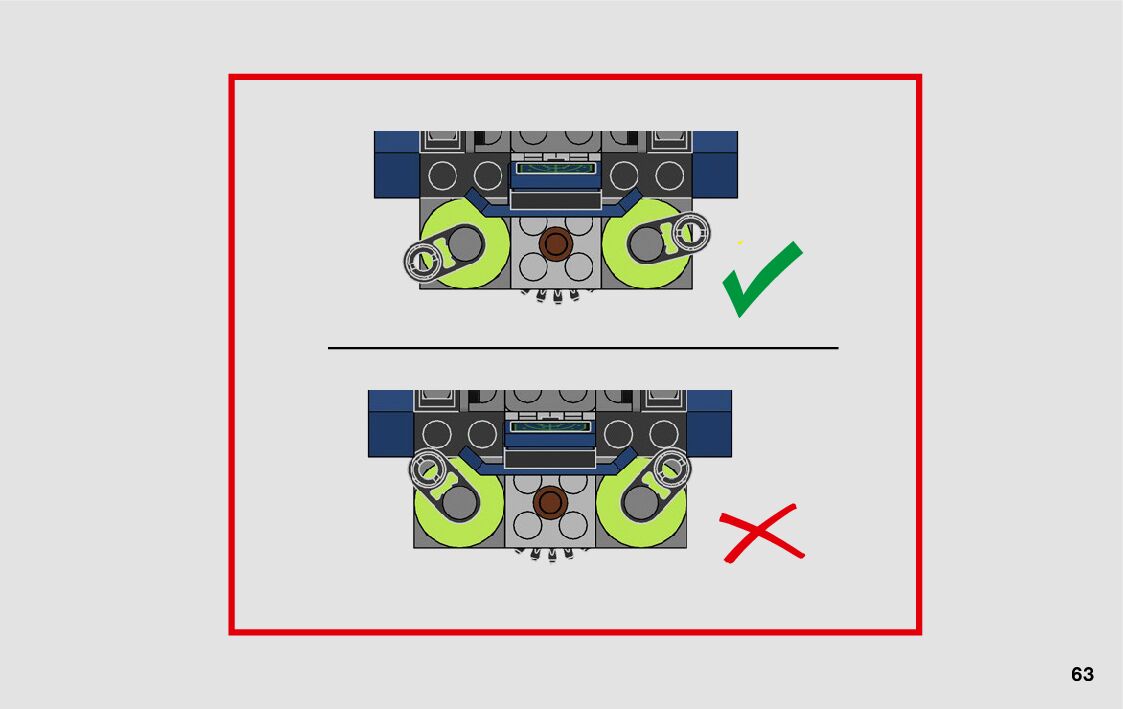 63