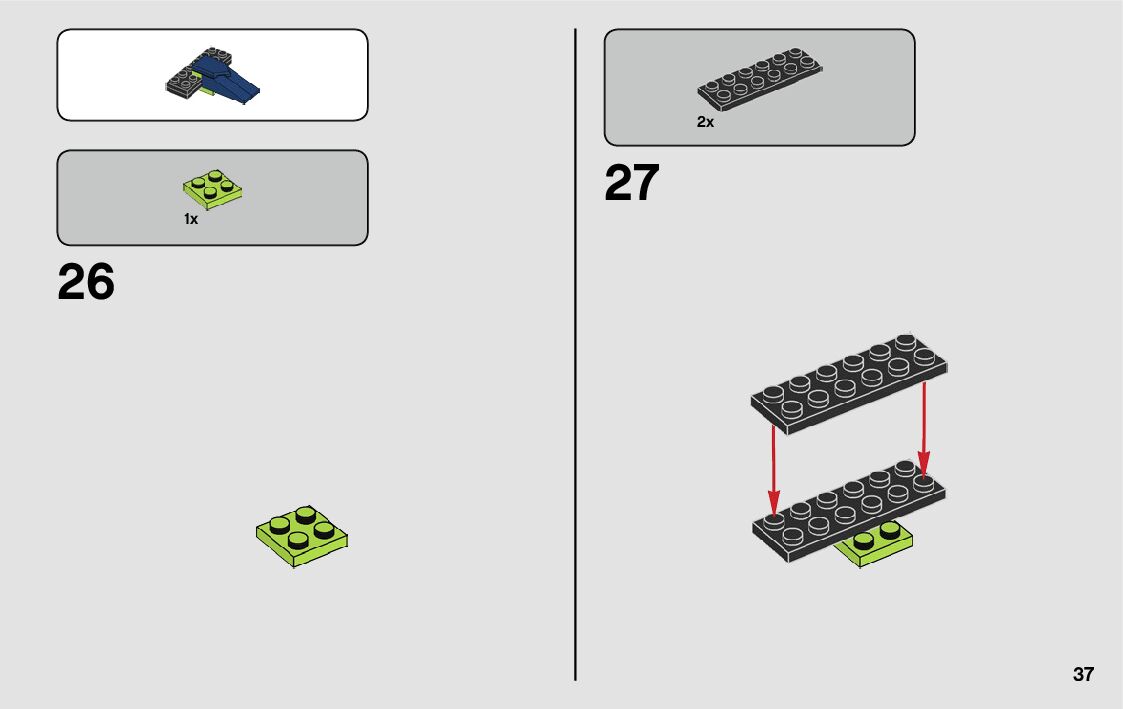 1x

26

2x

27

37