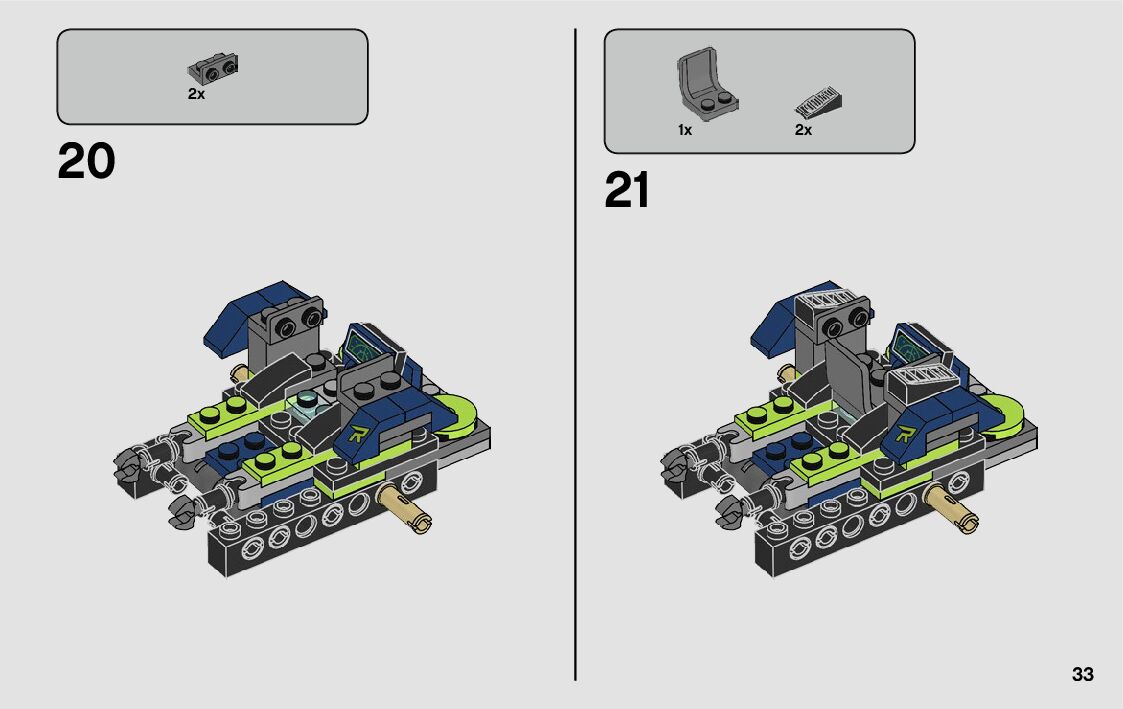 2x

20

1x 2x

21

33