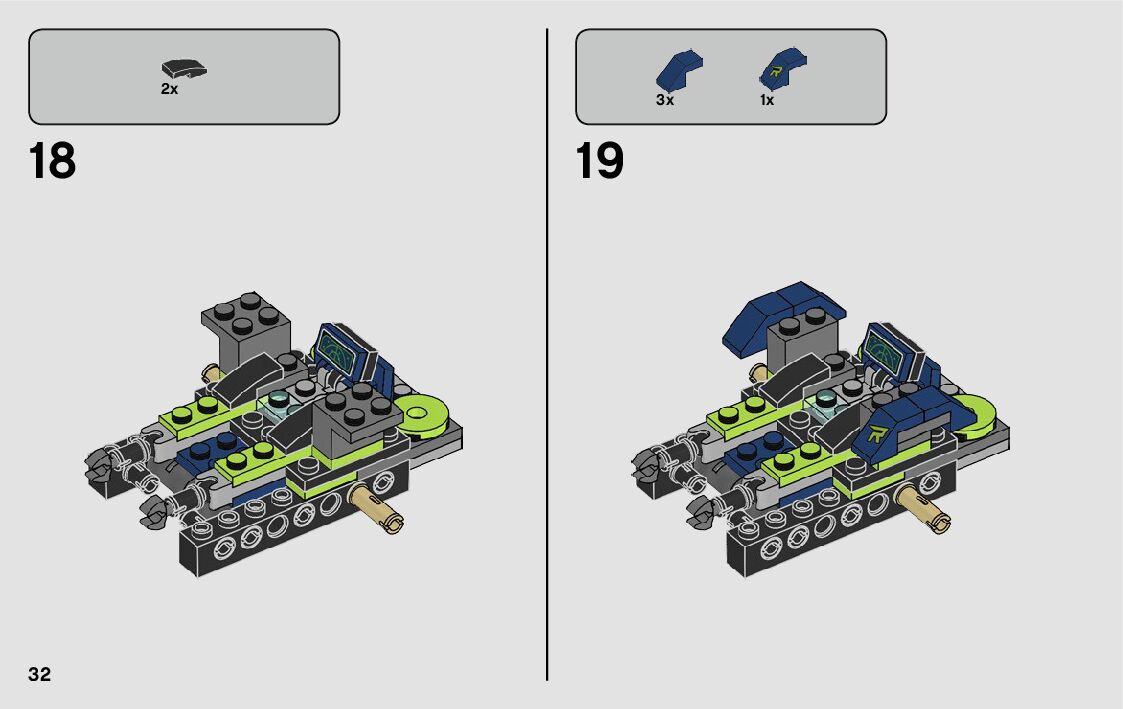 2x

18

3x 1x

19

32